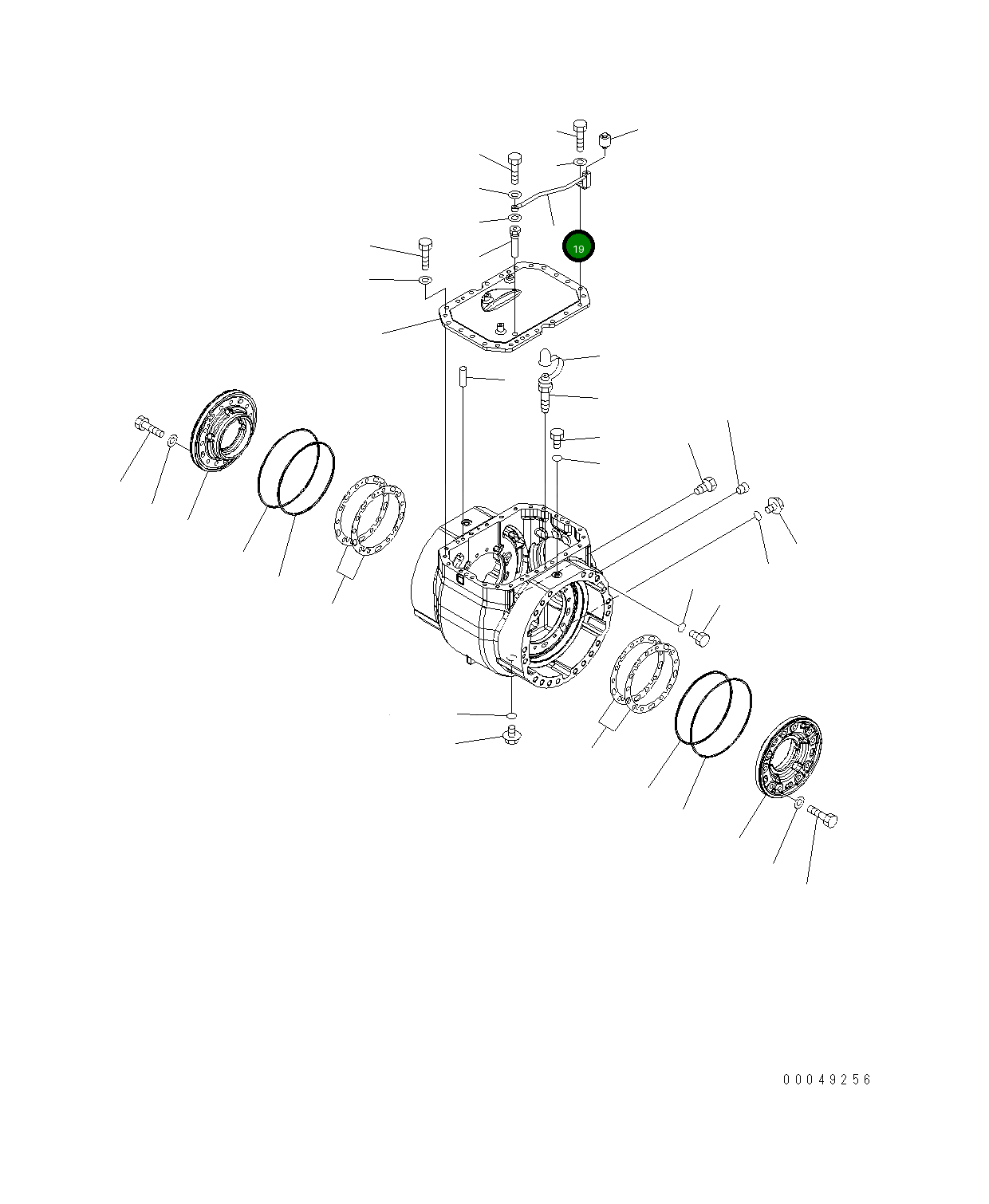 19

00049256