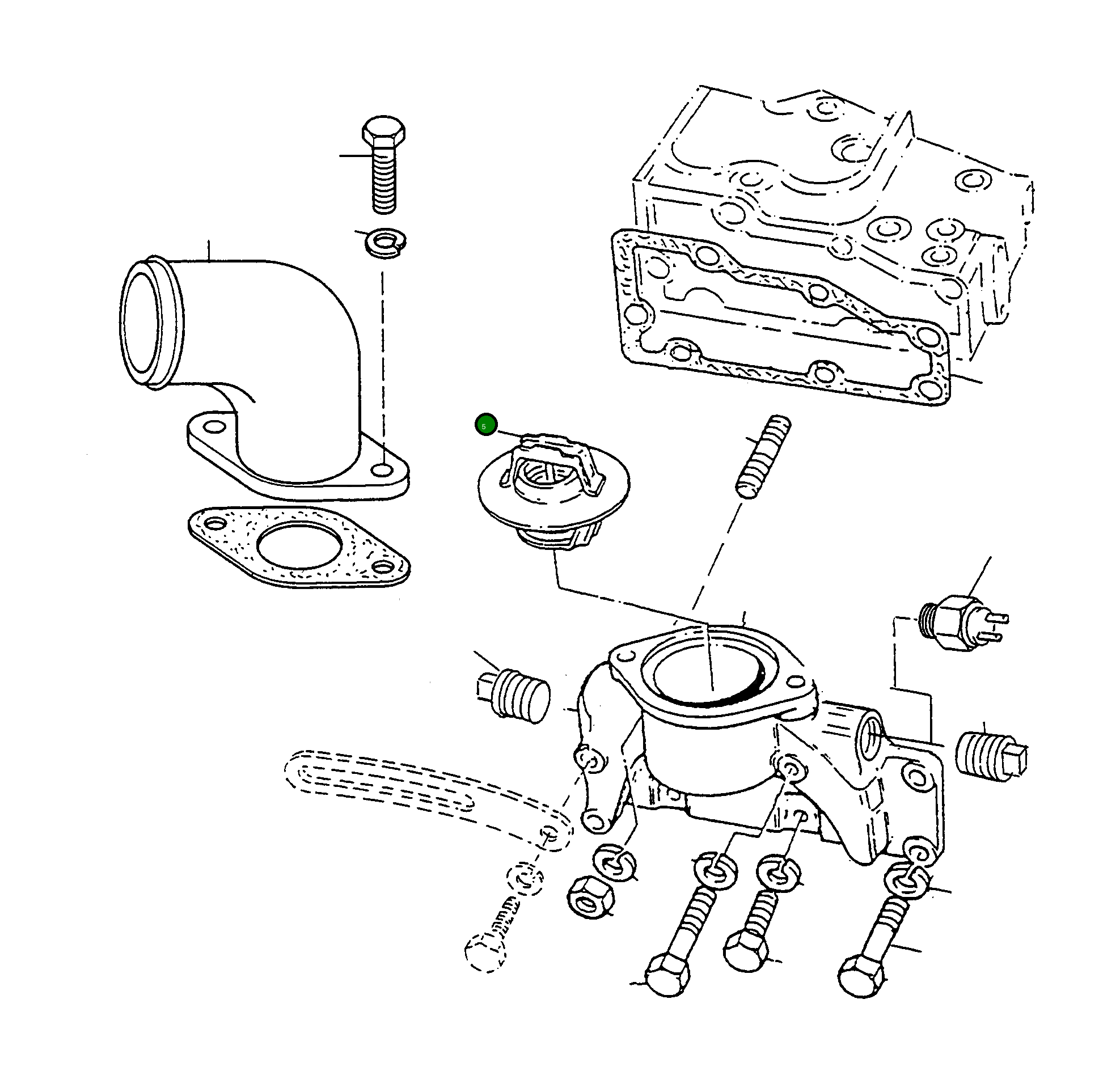 5