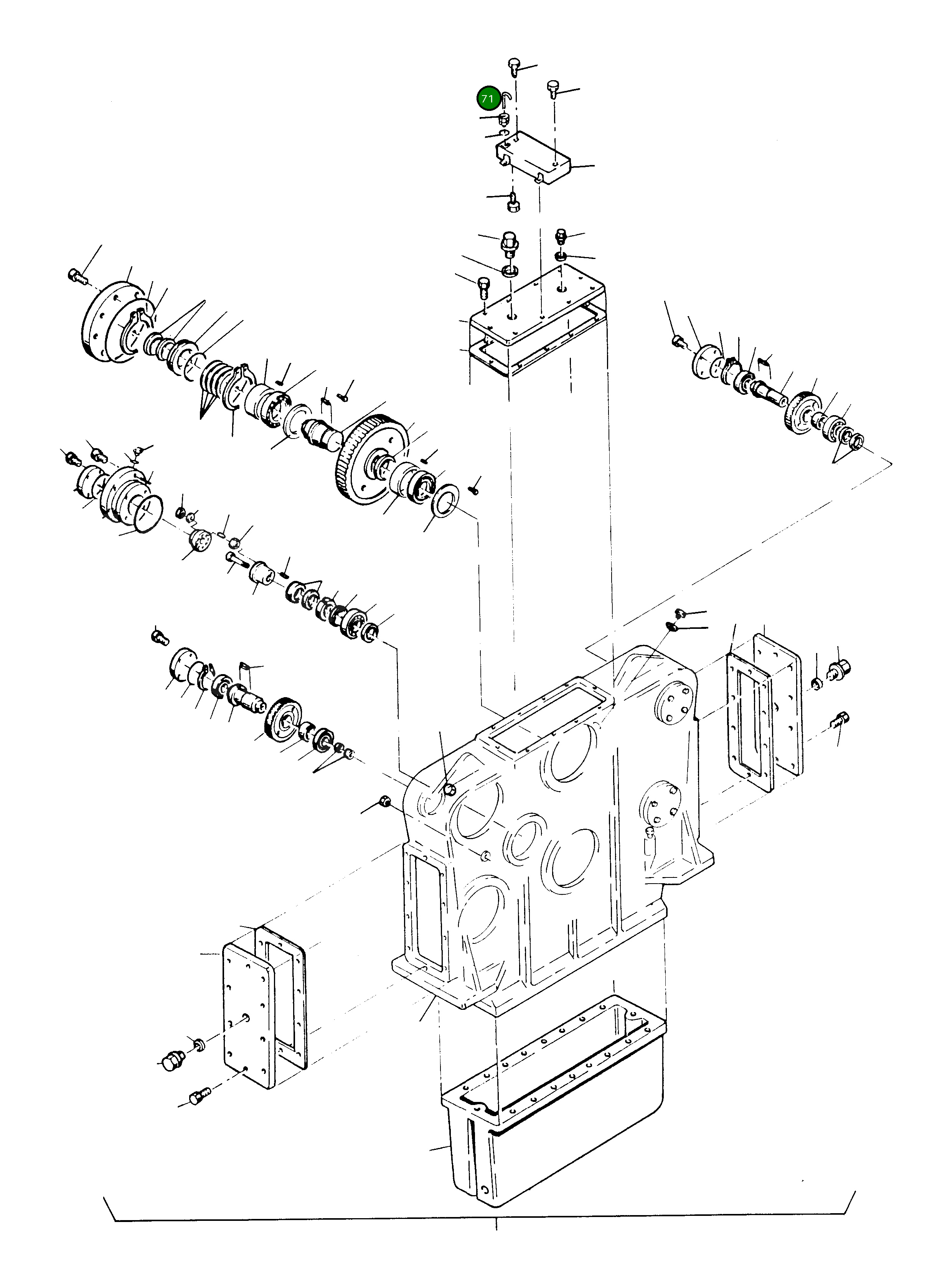 71