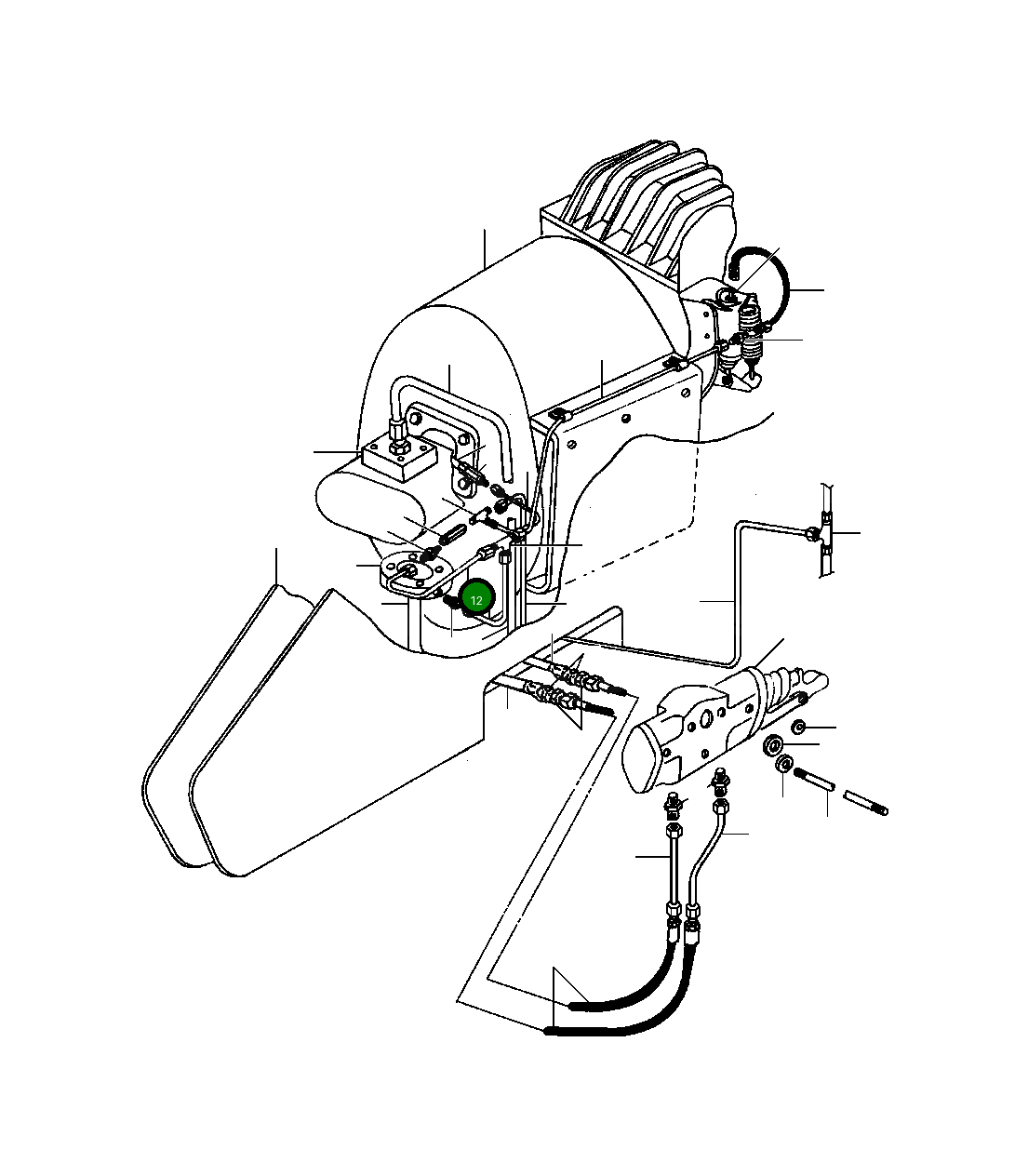 12