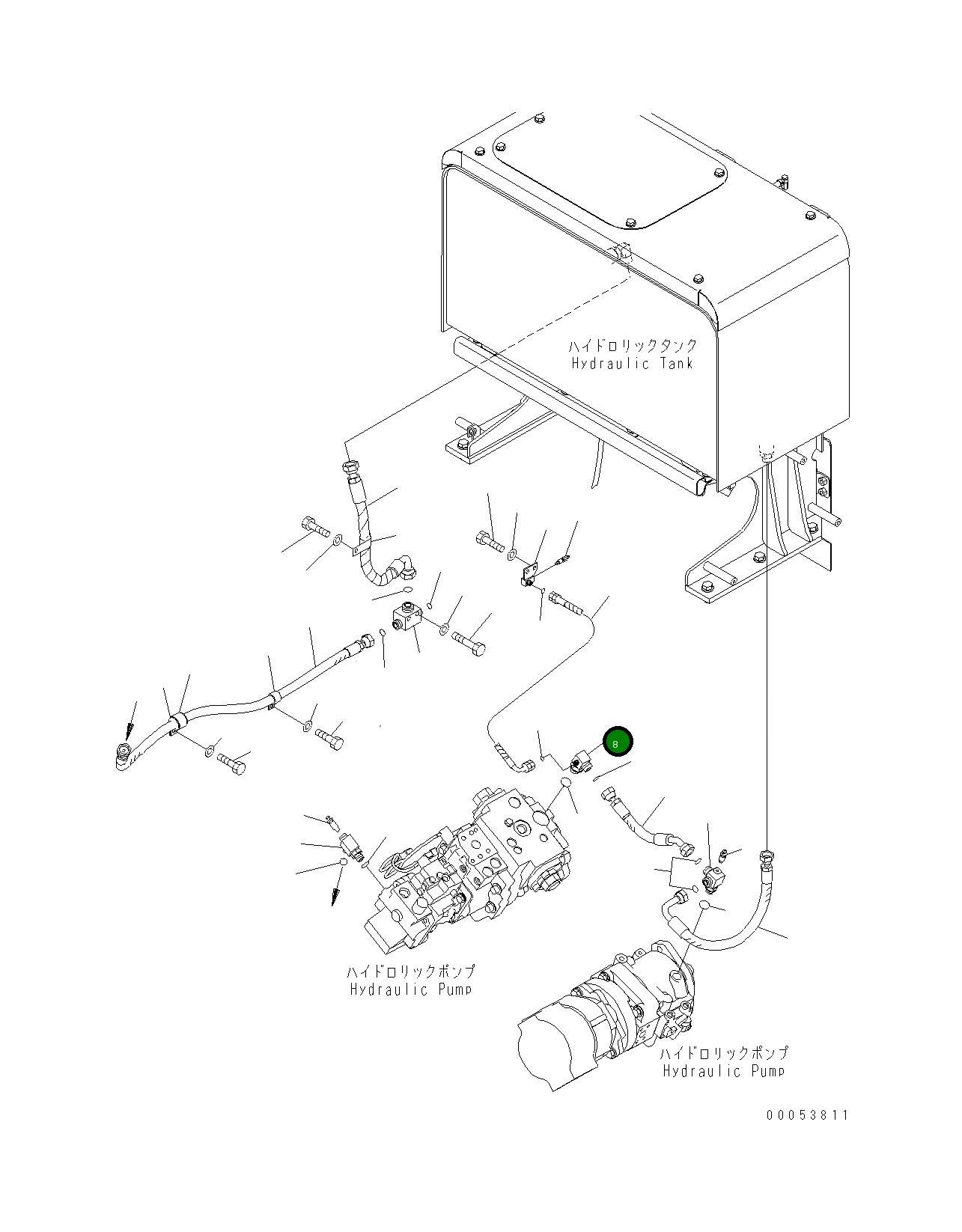 ハイドロリックタンク
Hydraulic Tank

8

ハイドロリックポンプ
Hydraulic Pump

ハイドロリックポンプ
Hydraulic Pump

00053811