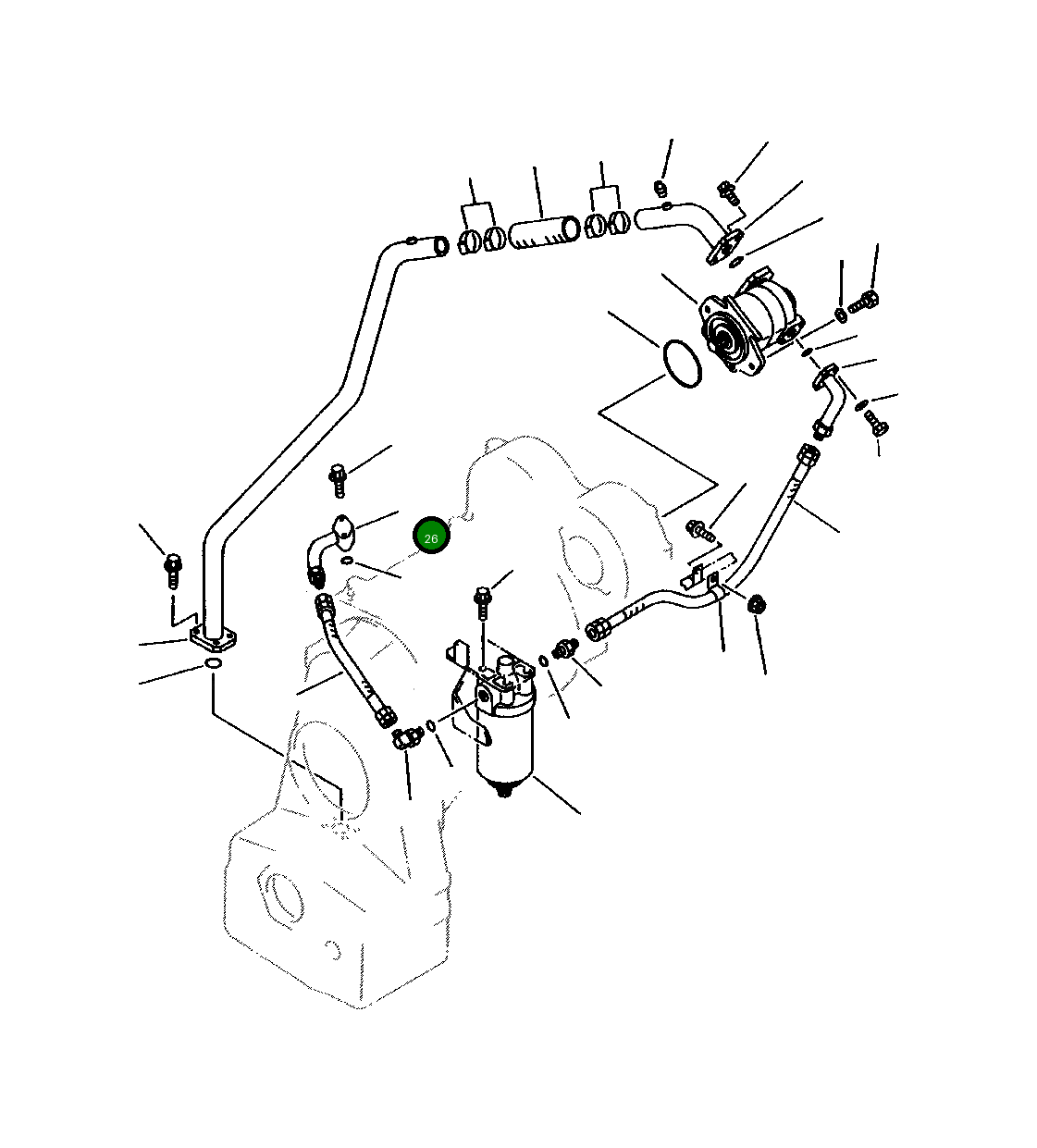 26