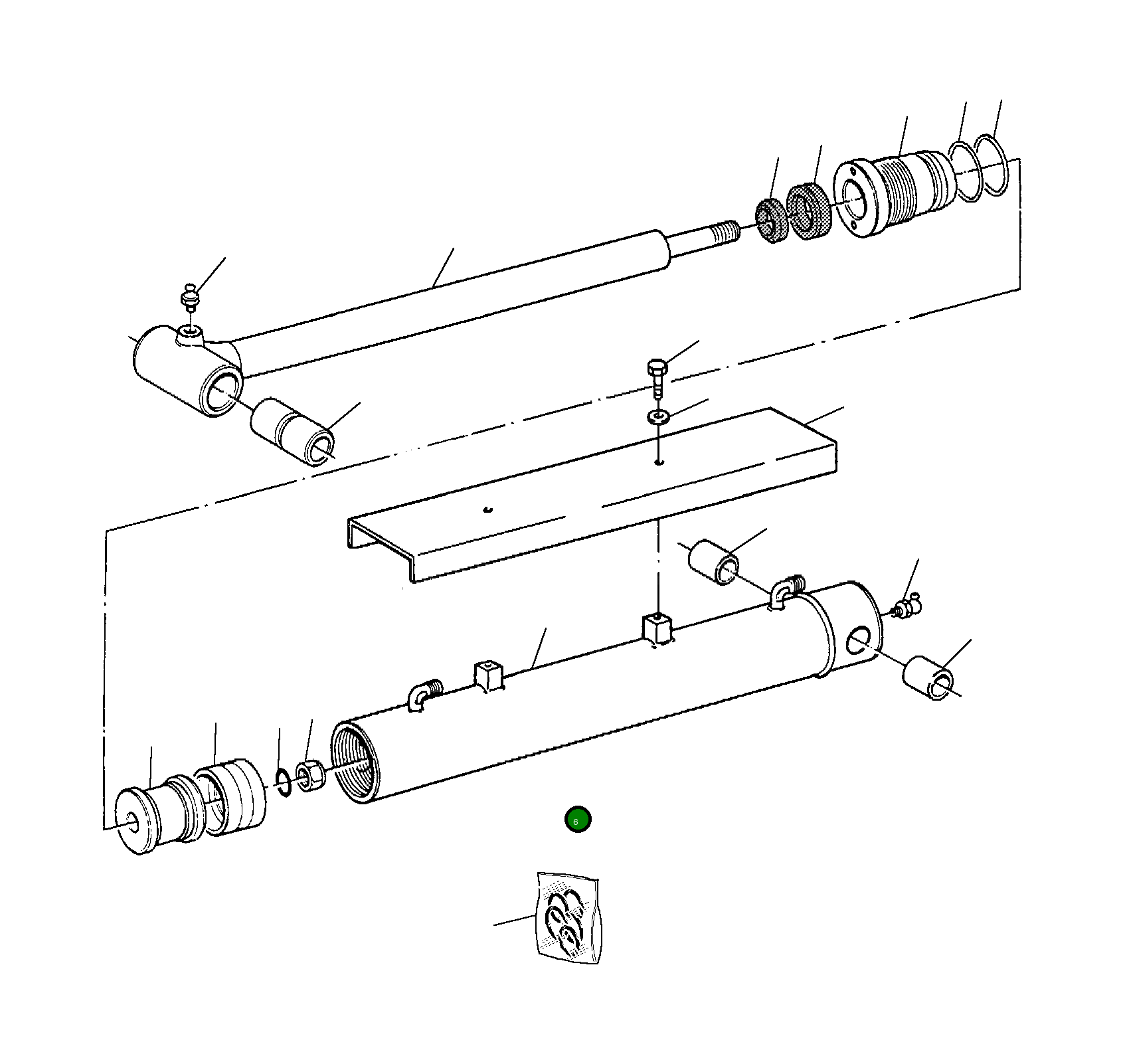 6