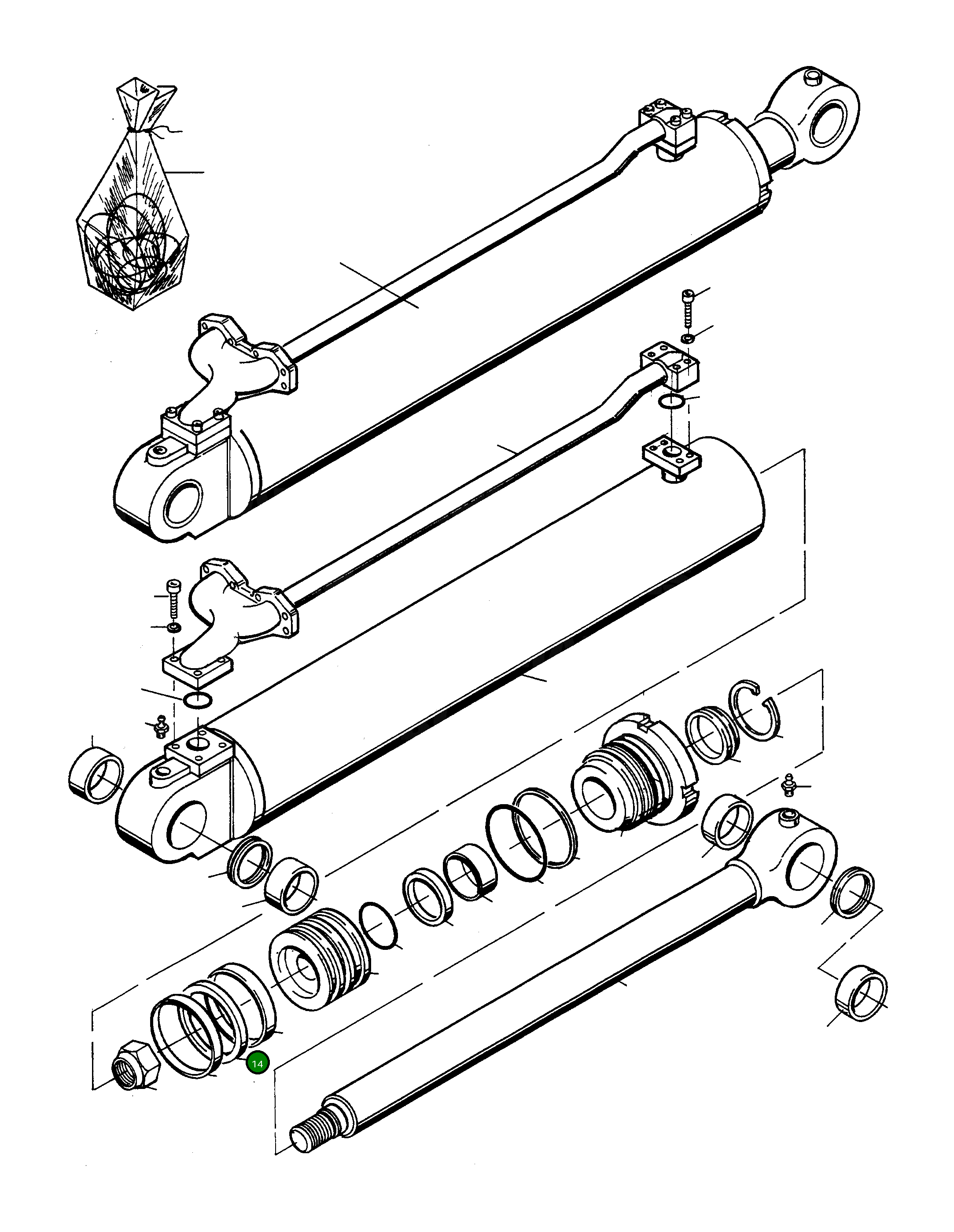 14