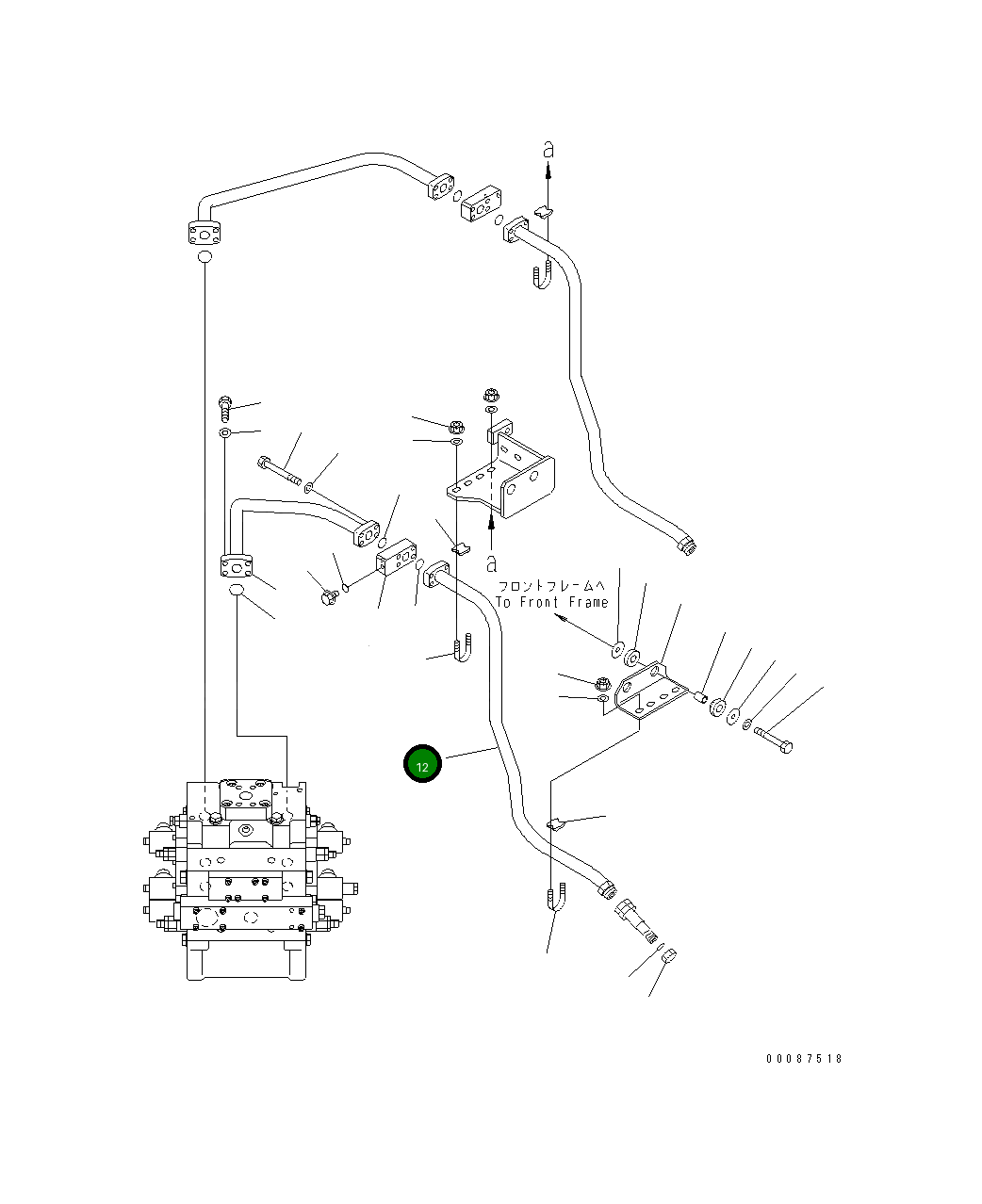 a

a

フロントフレームへ
To Front Frame

12

00087518