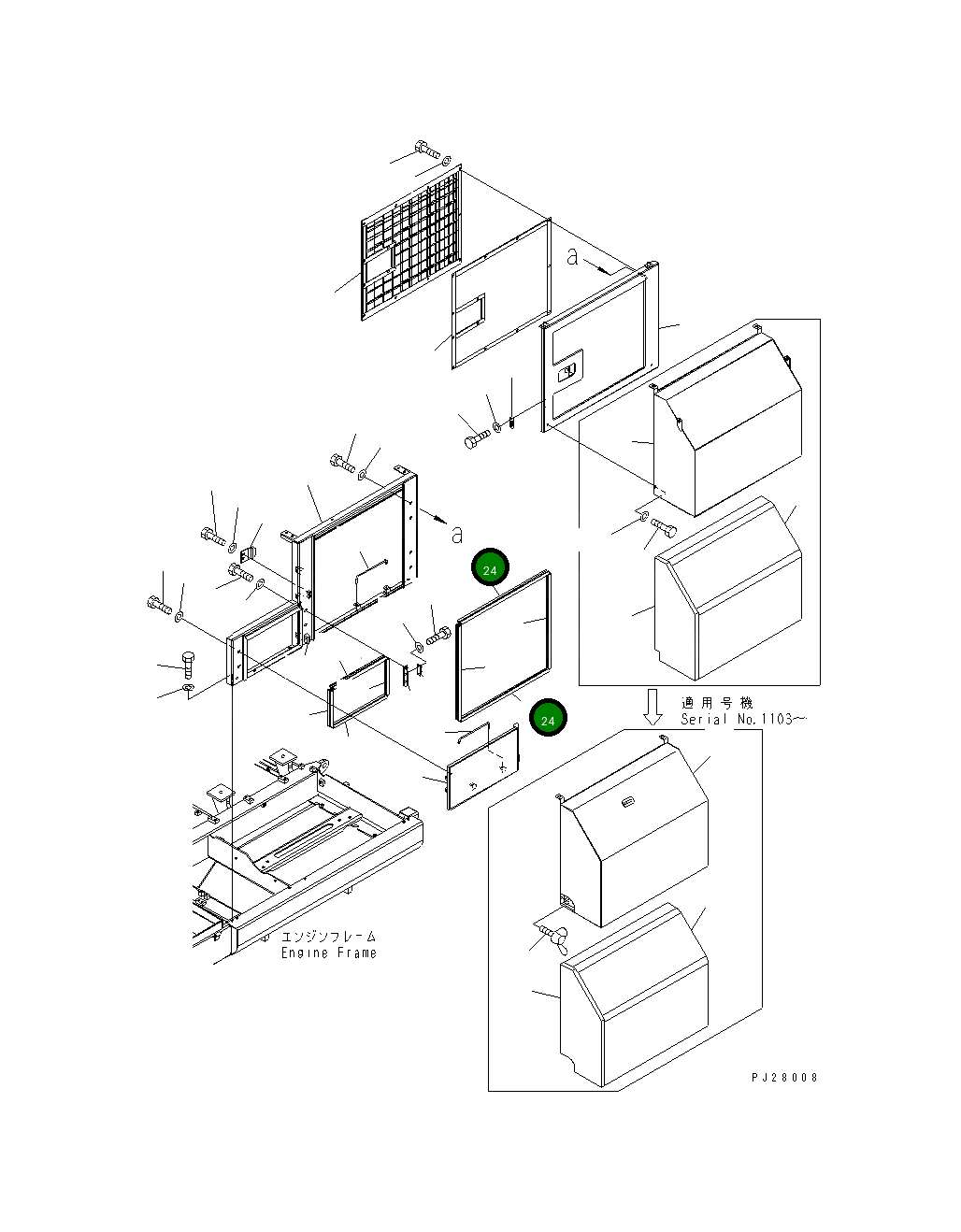 a

a

24

24

適用号機
Serial No.1103~

エンジンフレーム
Engine Frame

PJ28008