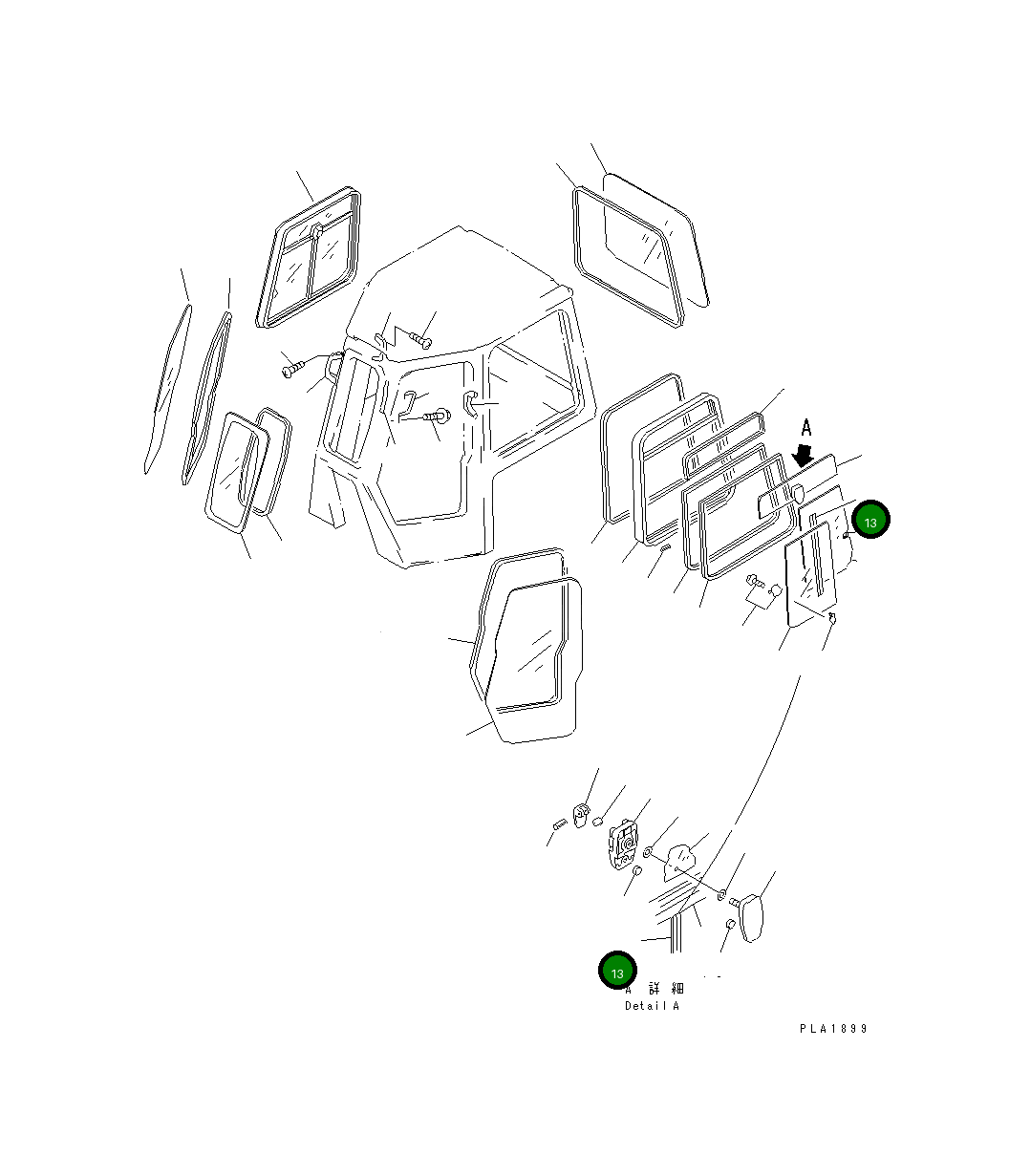 A

13

13

A 詳 細
Detail A

PLA1899