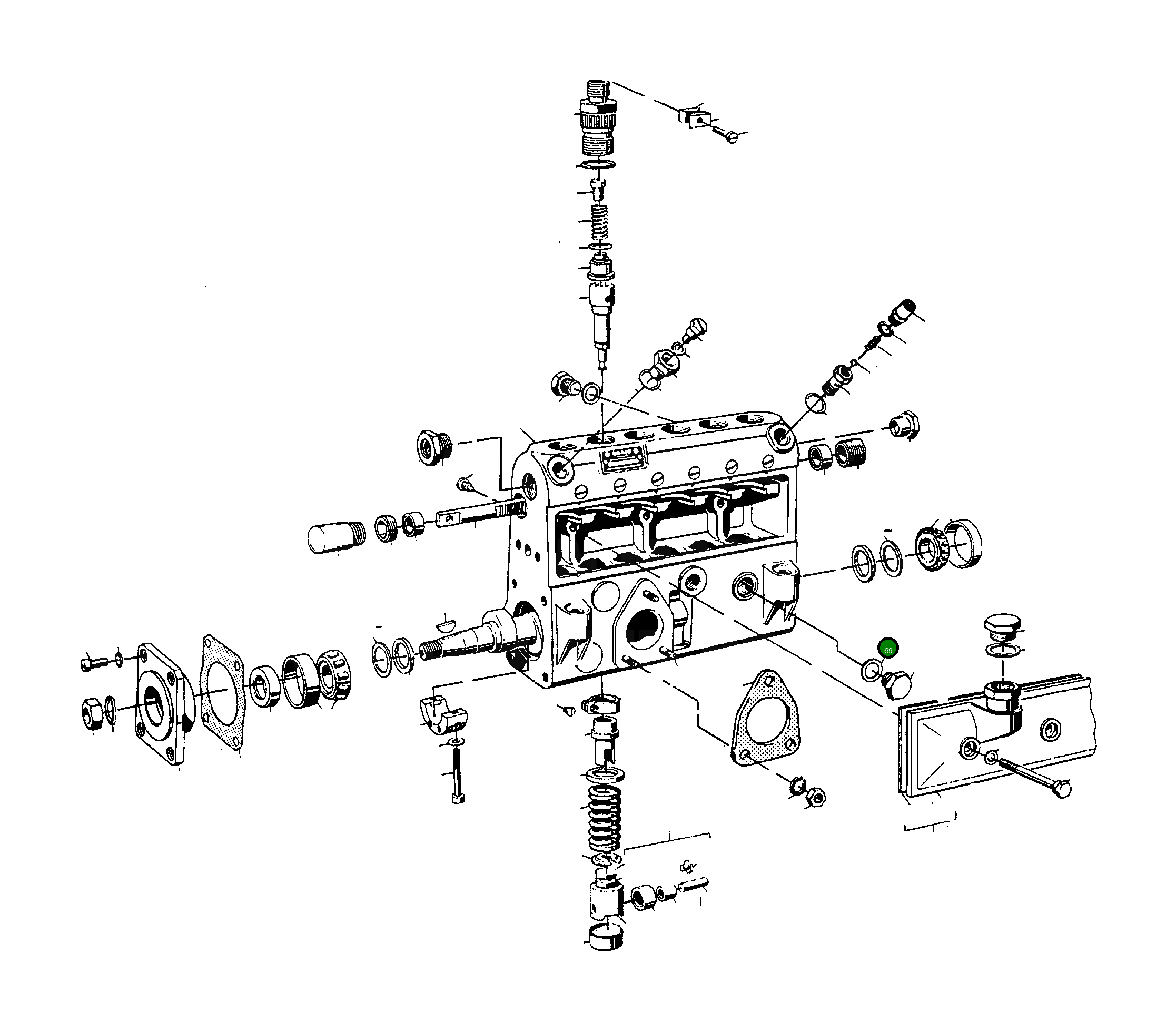 69