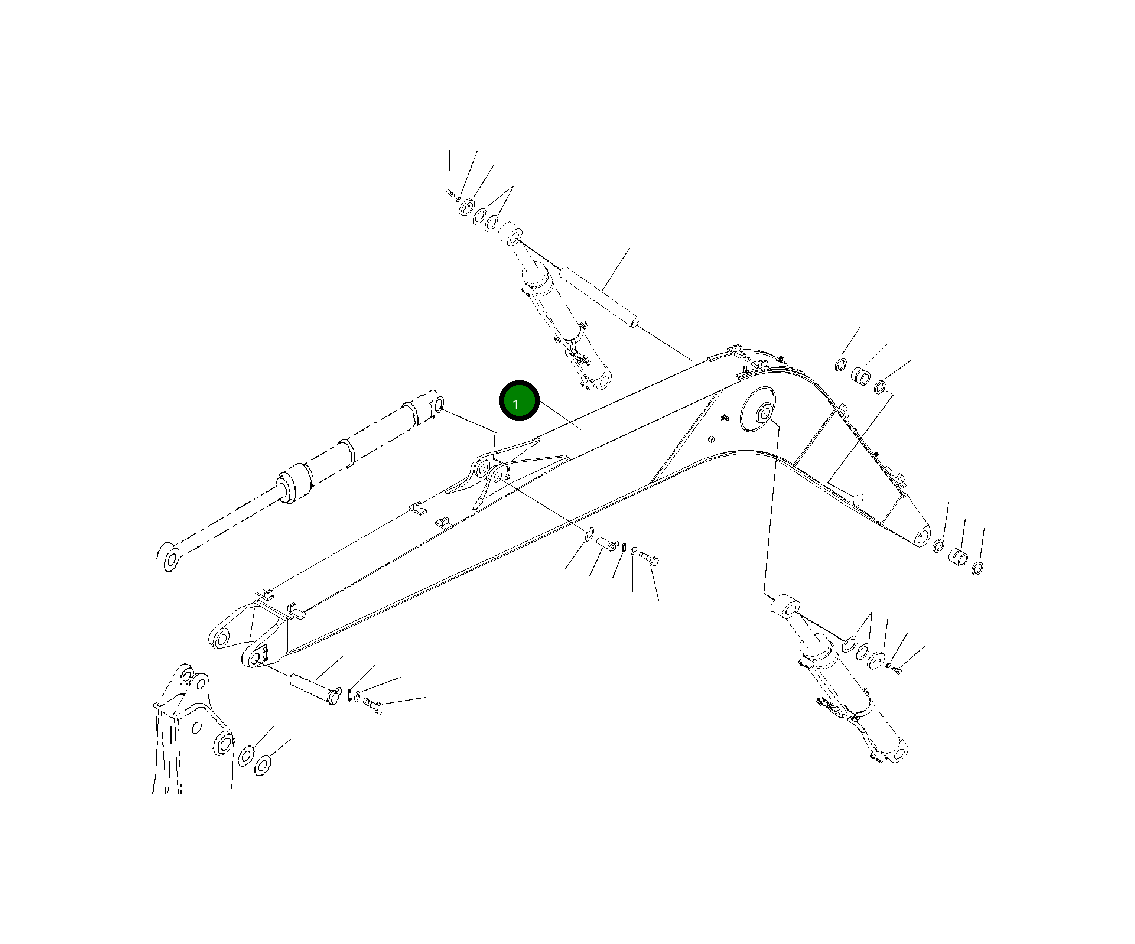 1