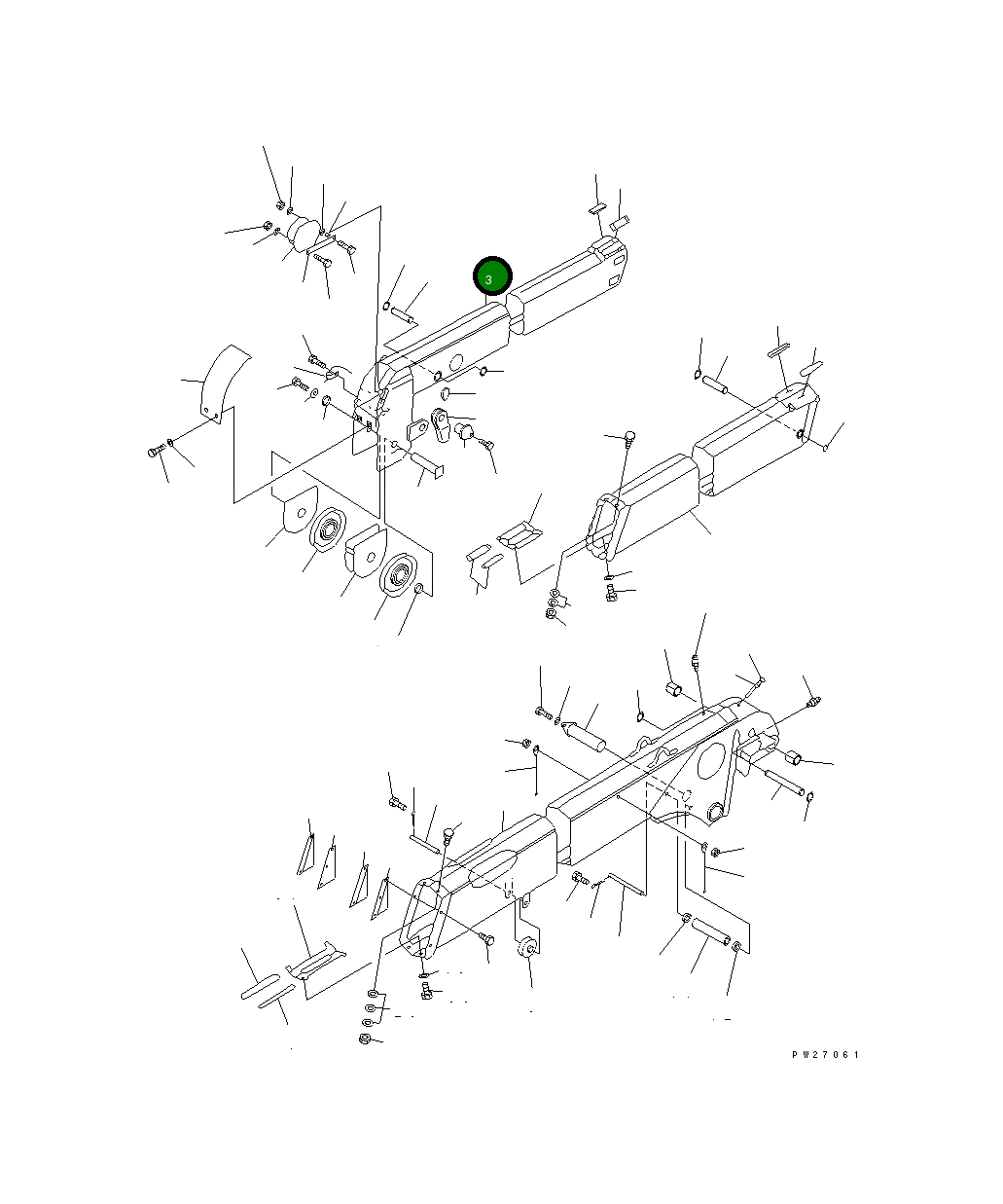 3

PW27061