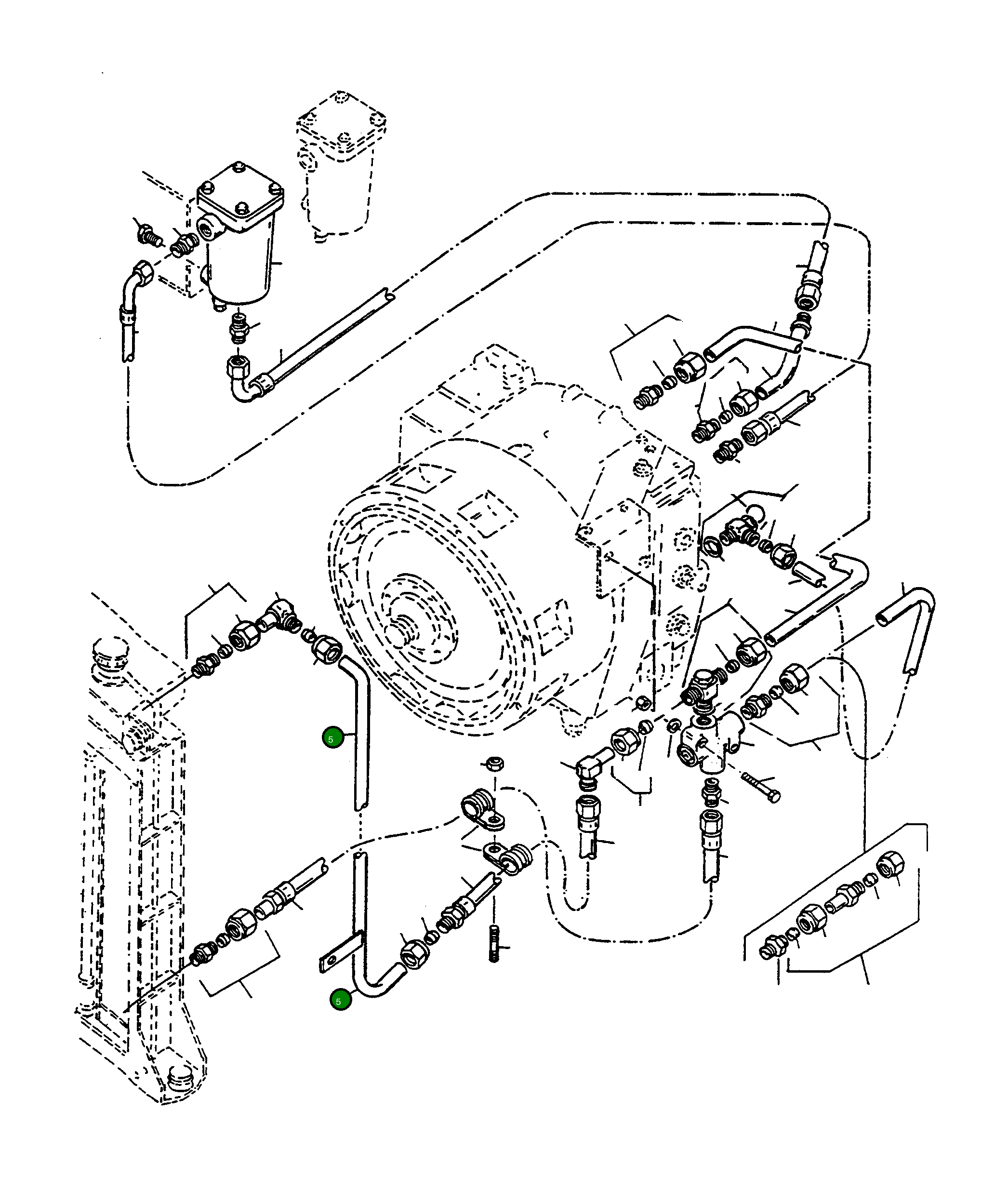 5

5