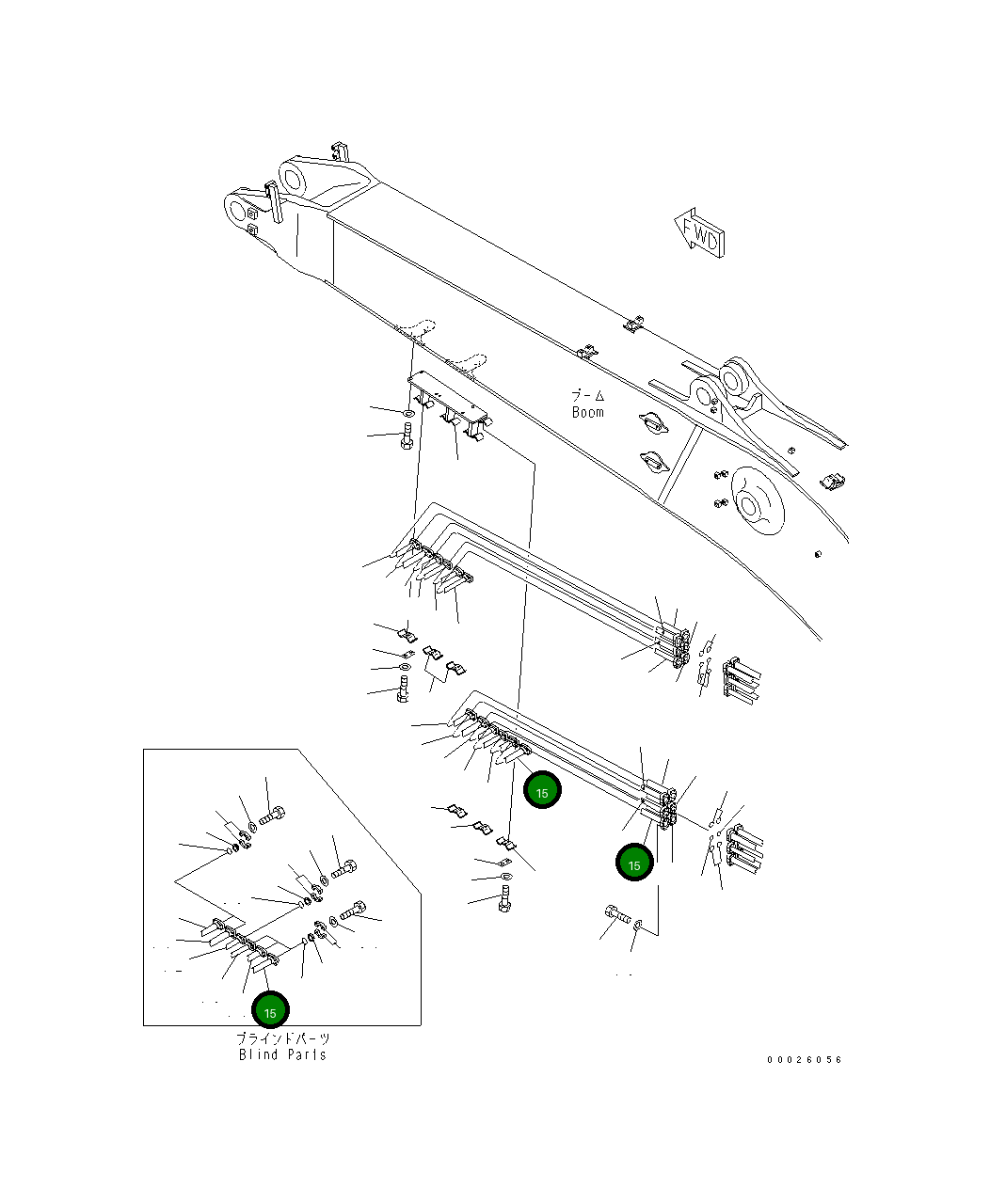 FWD

ブーム
Boom

15

15

15

ブラインドパーツ
Blind Parts

00026056