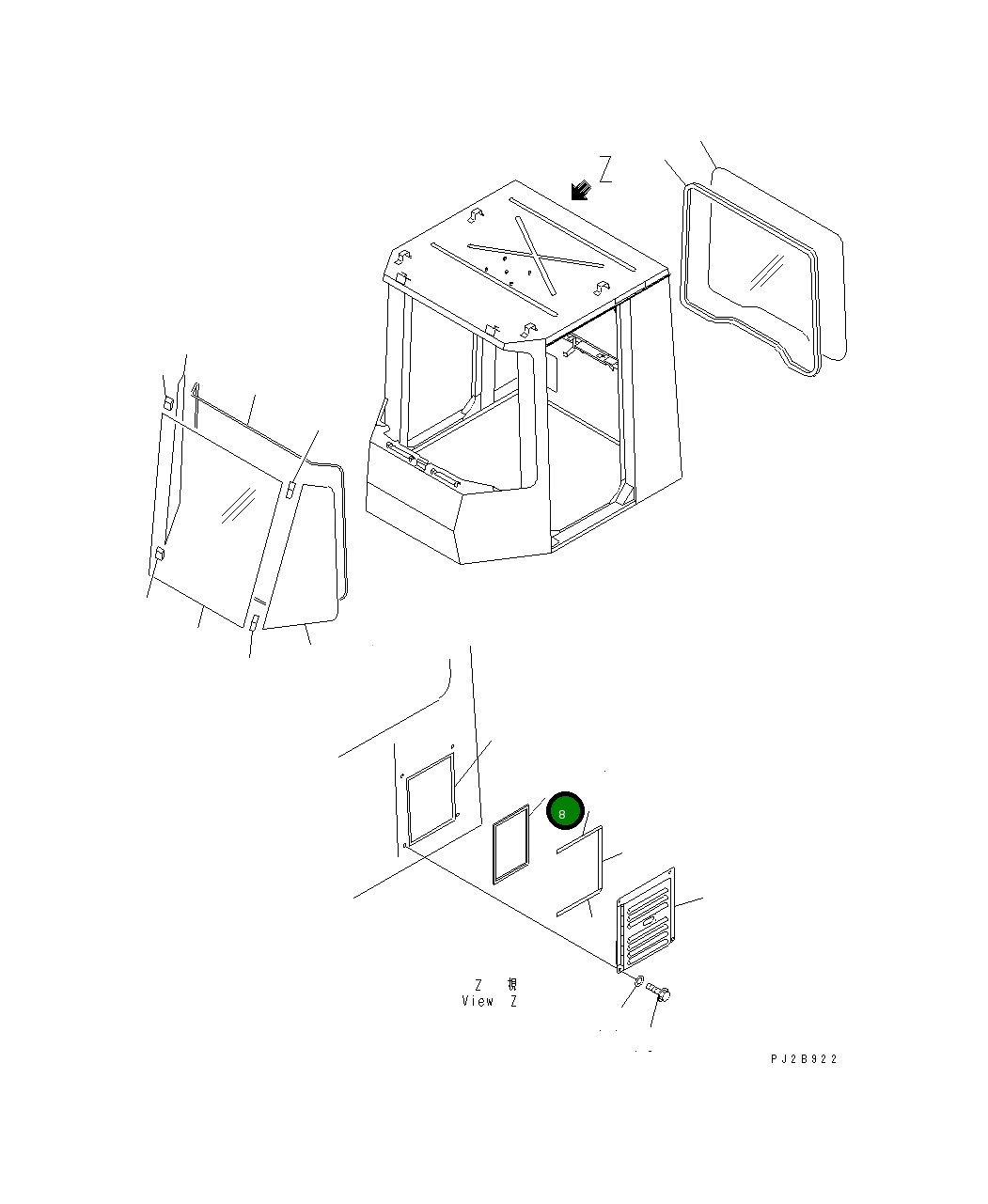 Z

8

Z 視
View Z

PJ2B922