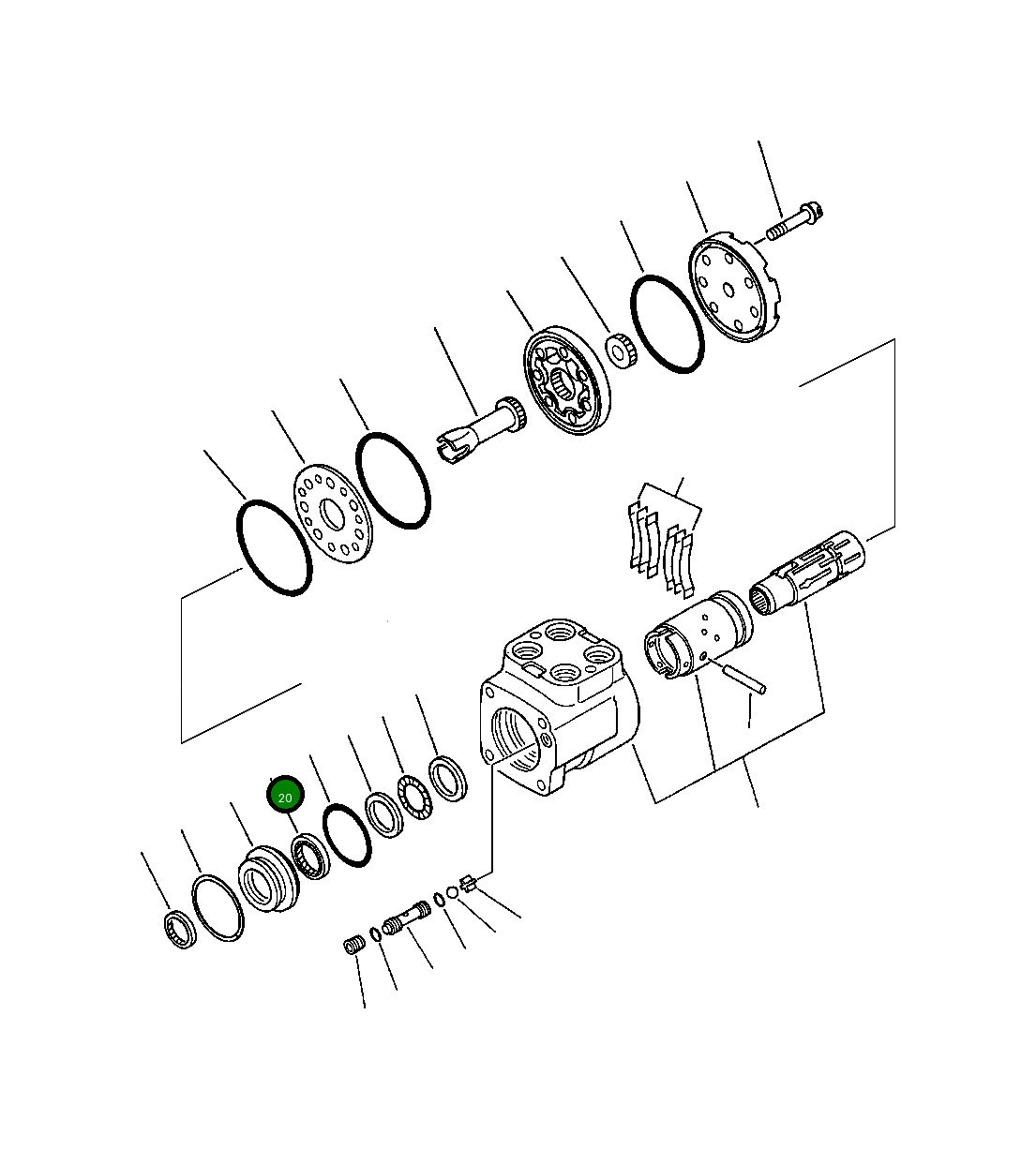 20