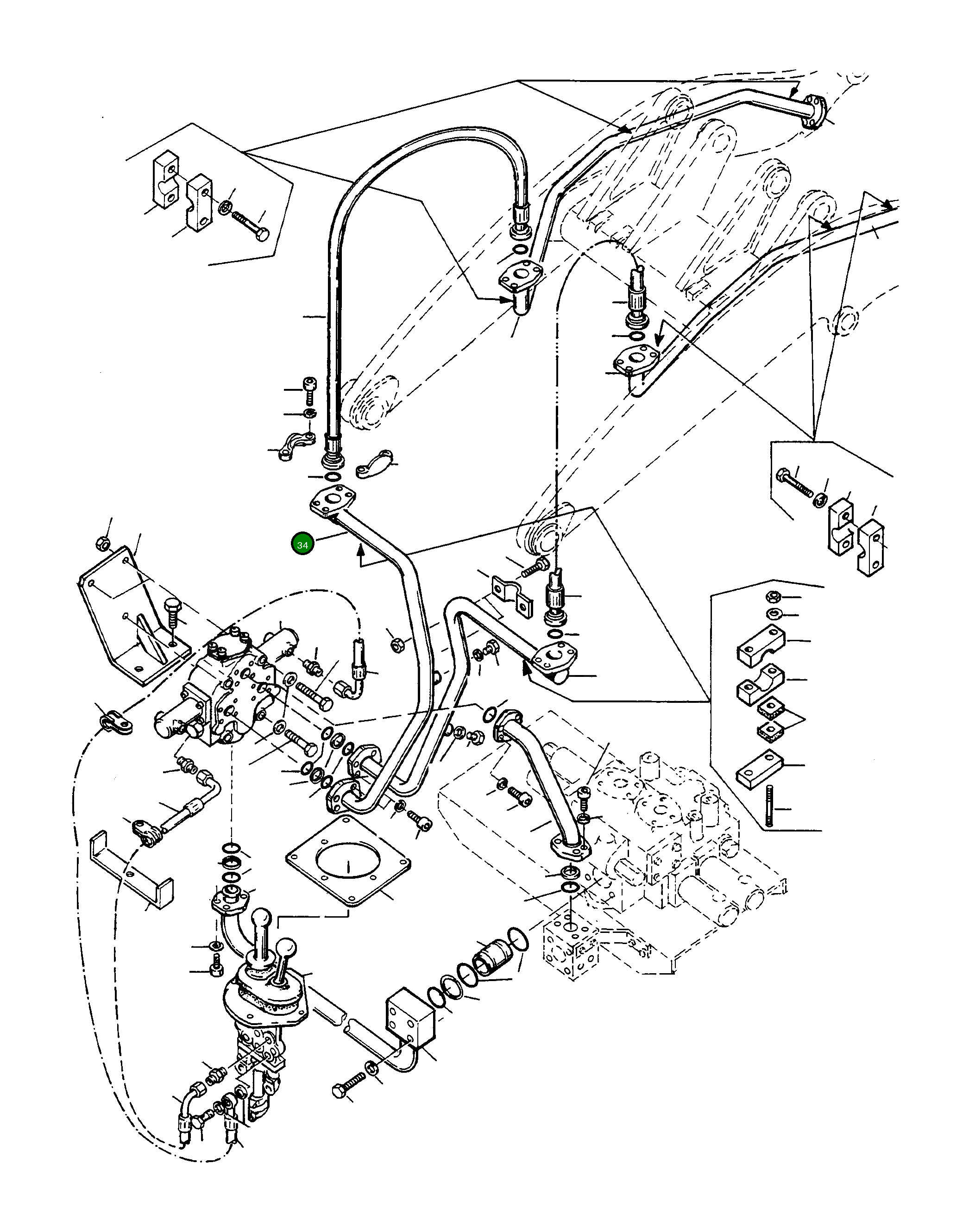 34