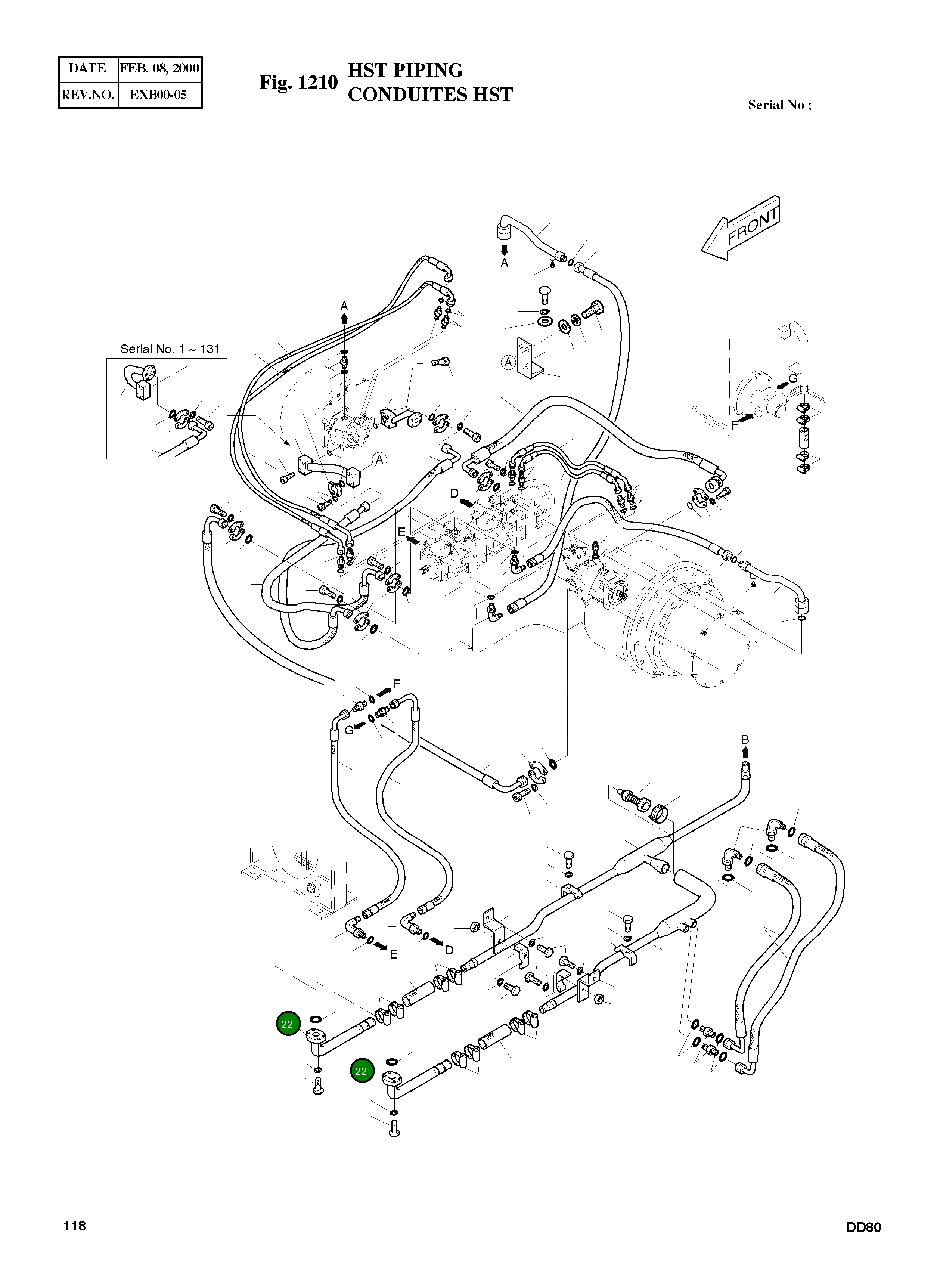 | DATE | FEB. 08, 2000 |
|---|---|
| REV.NO. | EXB00-05 |

Fig. 1210 HST PIPING
CONDUITES HST

Serial No ;

FRONT

A

A

Serial No. 1 ~ 131

A

G

F

A

D

E

F

G

B

E

D

22

22

118

DD80