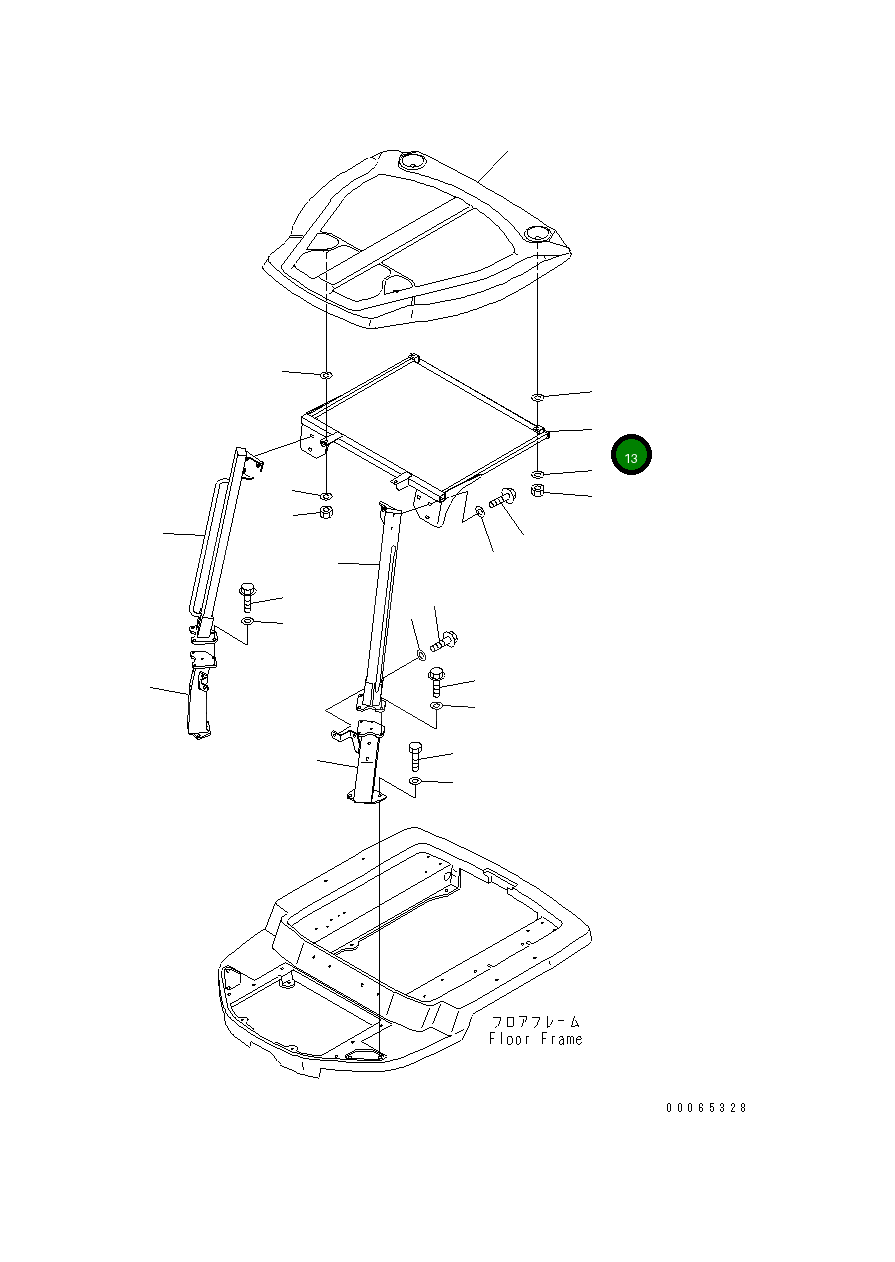 13

フロアフレーム
Floor Frame

00065328