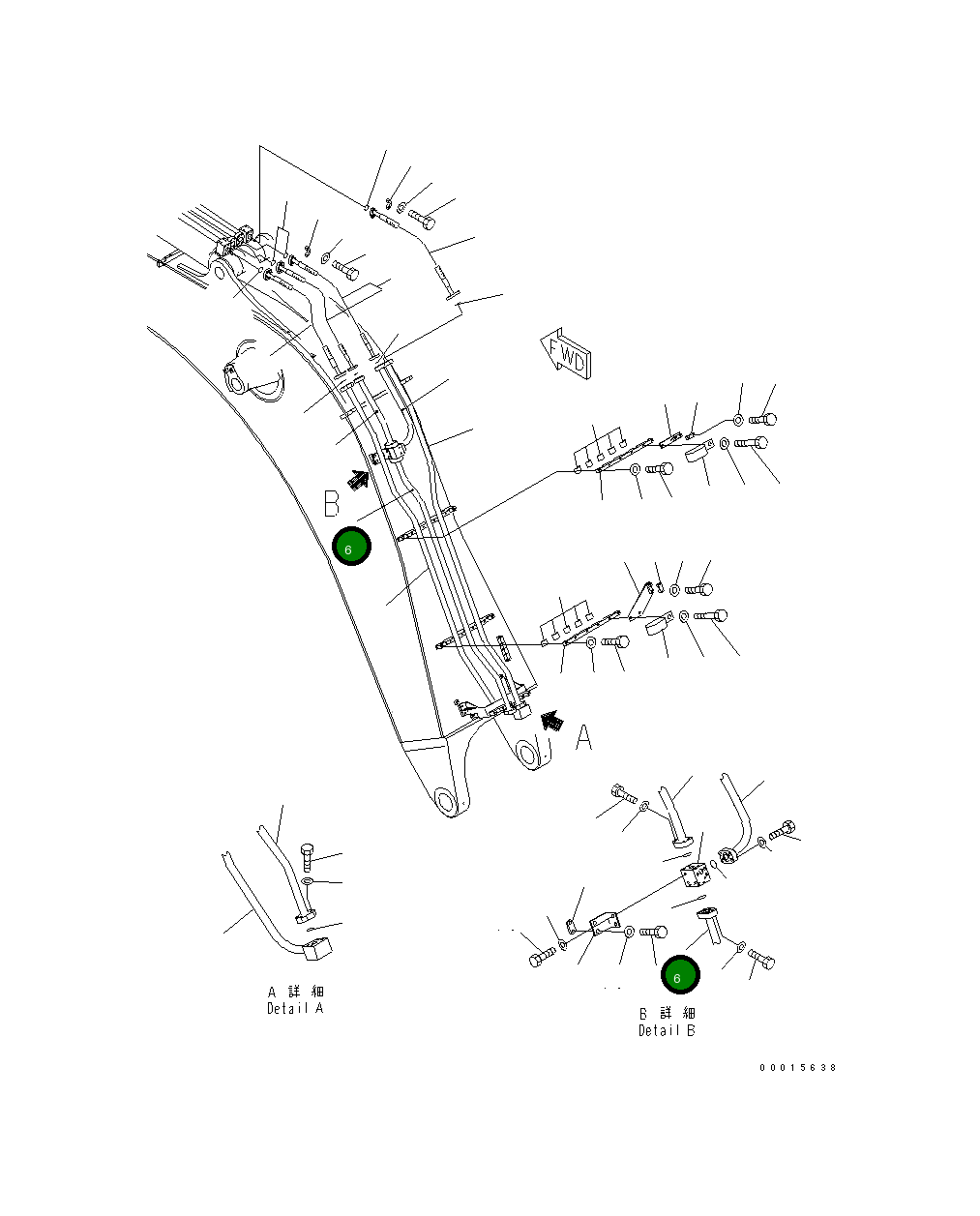 FWD

B

6

A

A 詳 細
Detail A

6

B 詳 細
Detail B

00015638