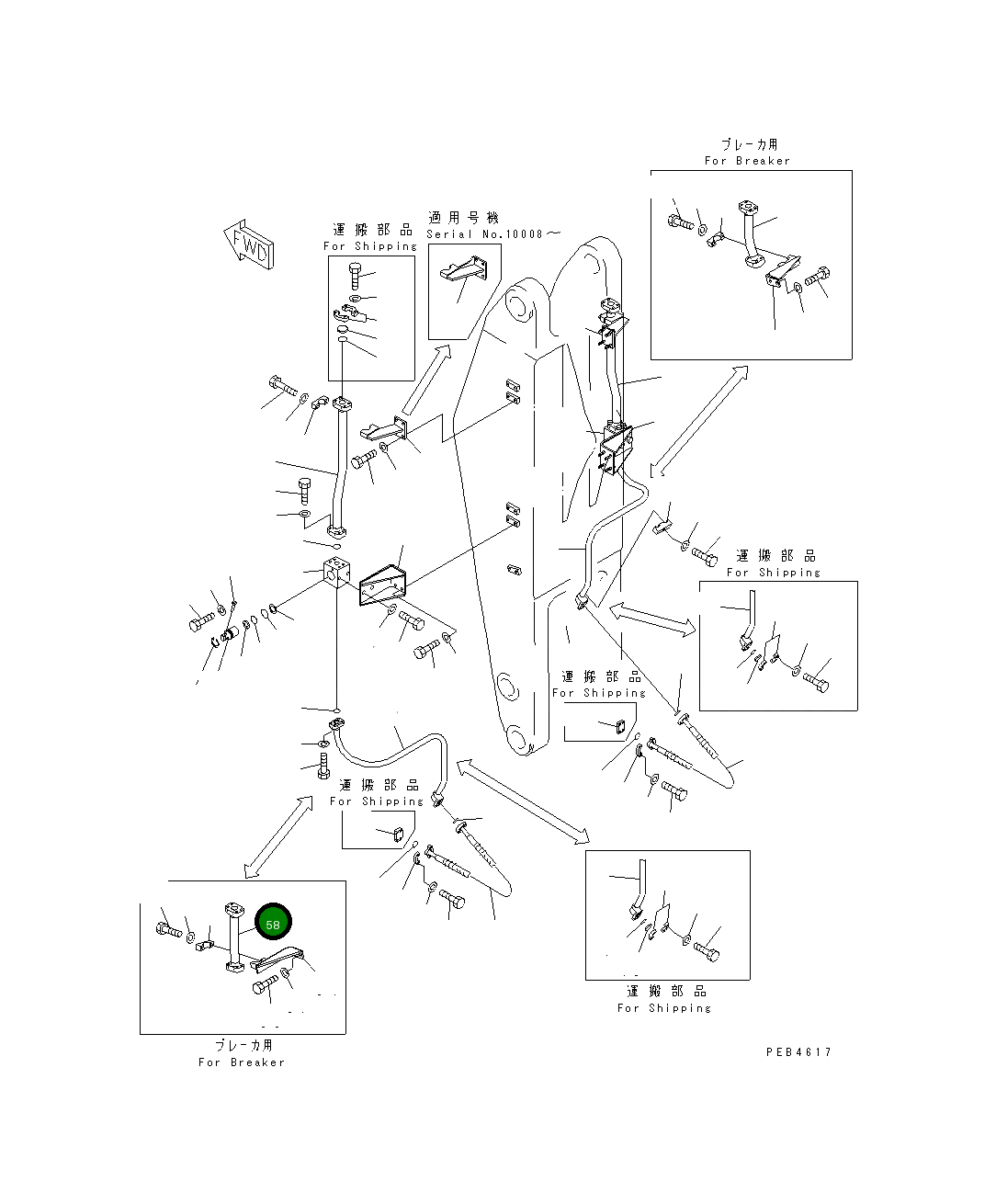 ブレーカ用
For Breaker

FWD

運搬部品
For Shipping

適用号機
Serial No.10008～

運搬部品
For Shipping

運搬部品
For Shipping

運搬部品
For Shipping

58

運搬部品
For Shipping

ブレーカ用
For Breaker

PEB4617