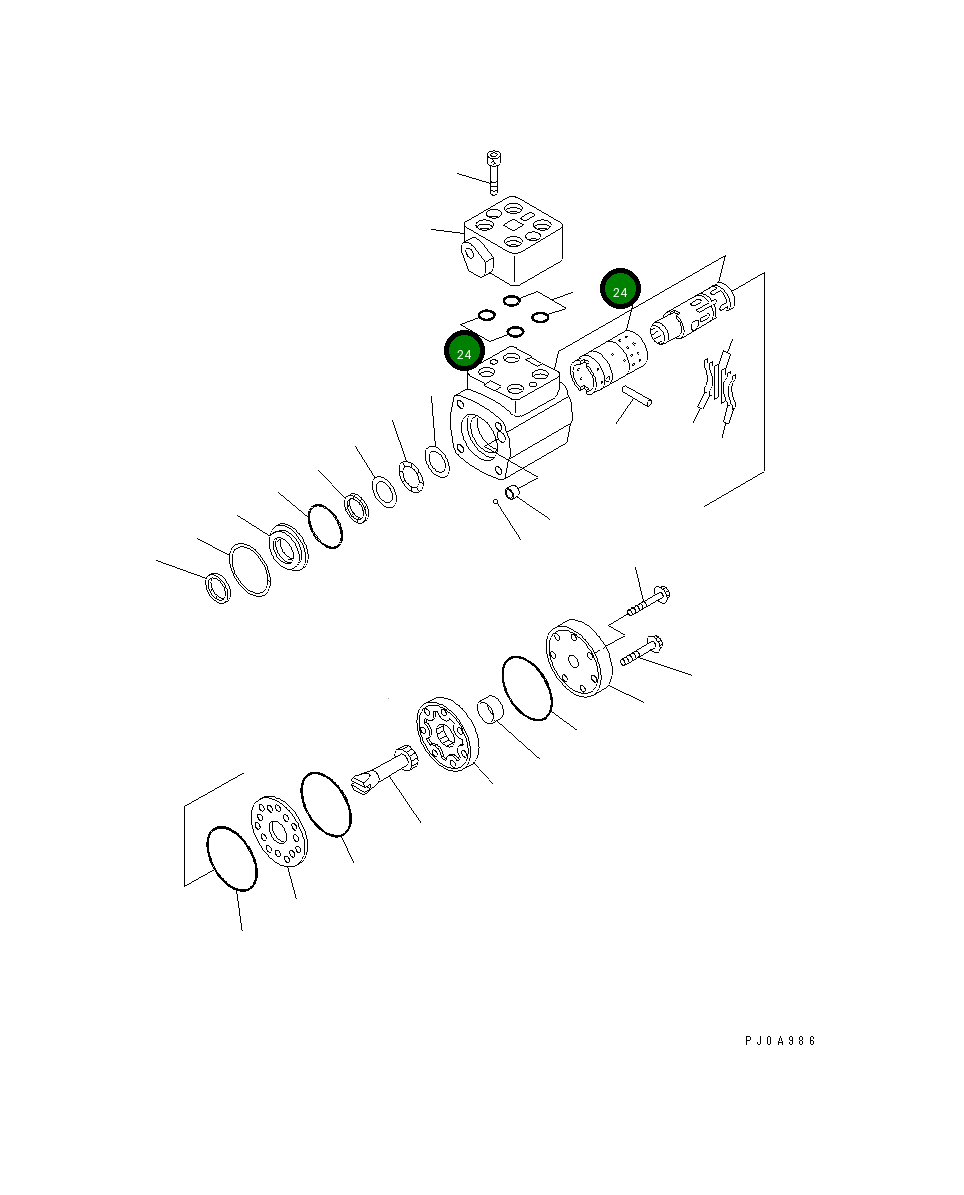 24

24

PJ0A986