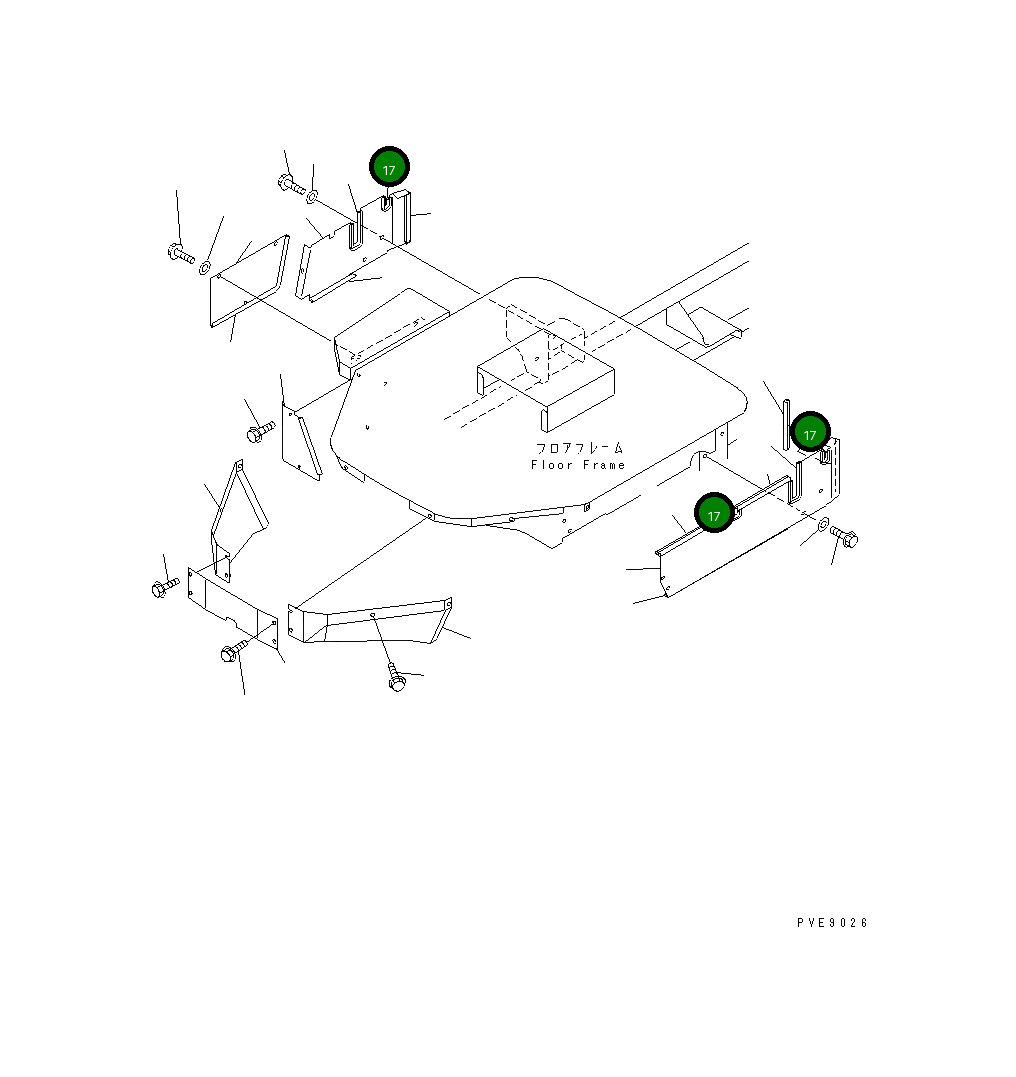 17

17

17

フロアフレーム
Floor Frame

PVE9026