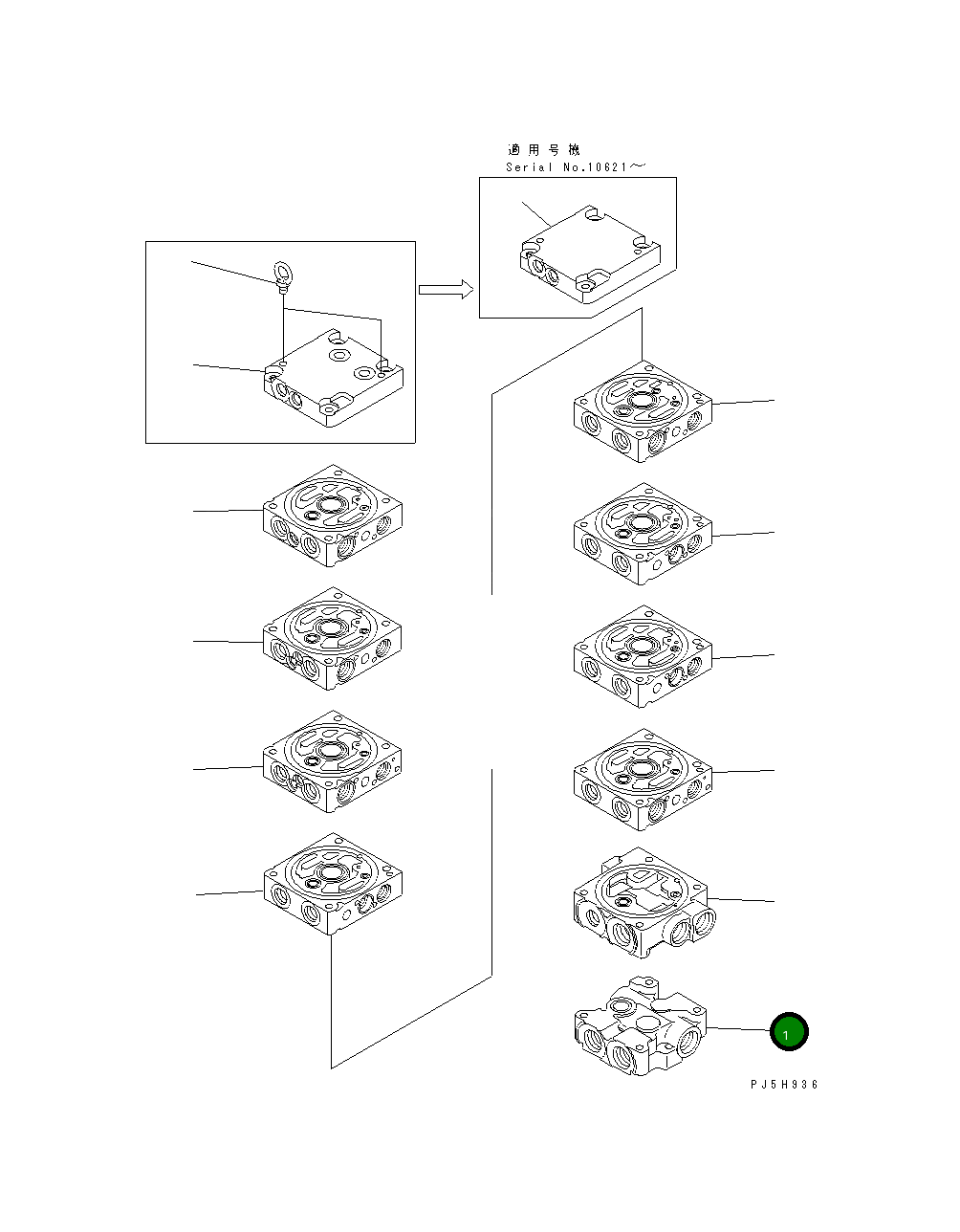 適用号機
Serial No.10621～

1

PJ5H936