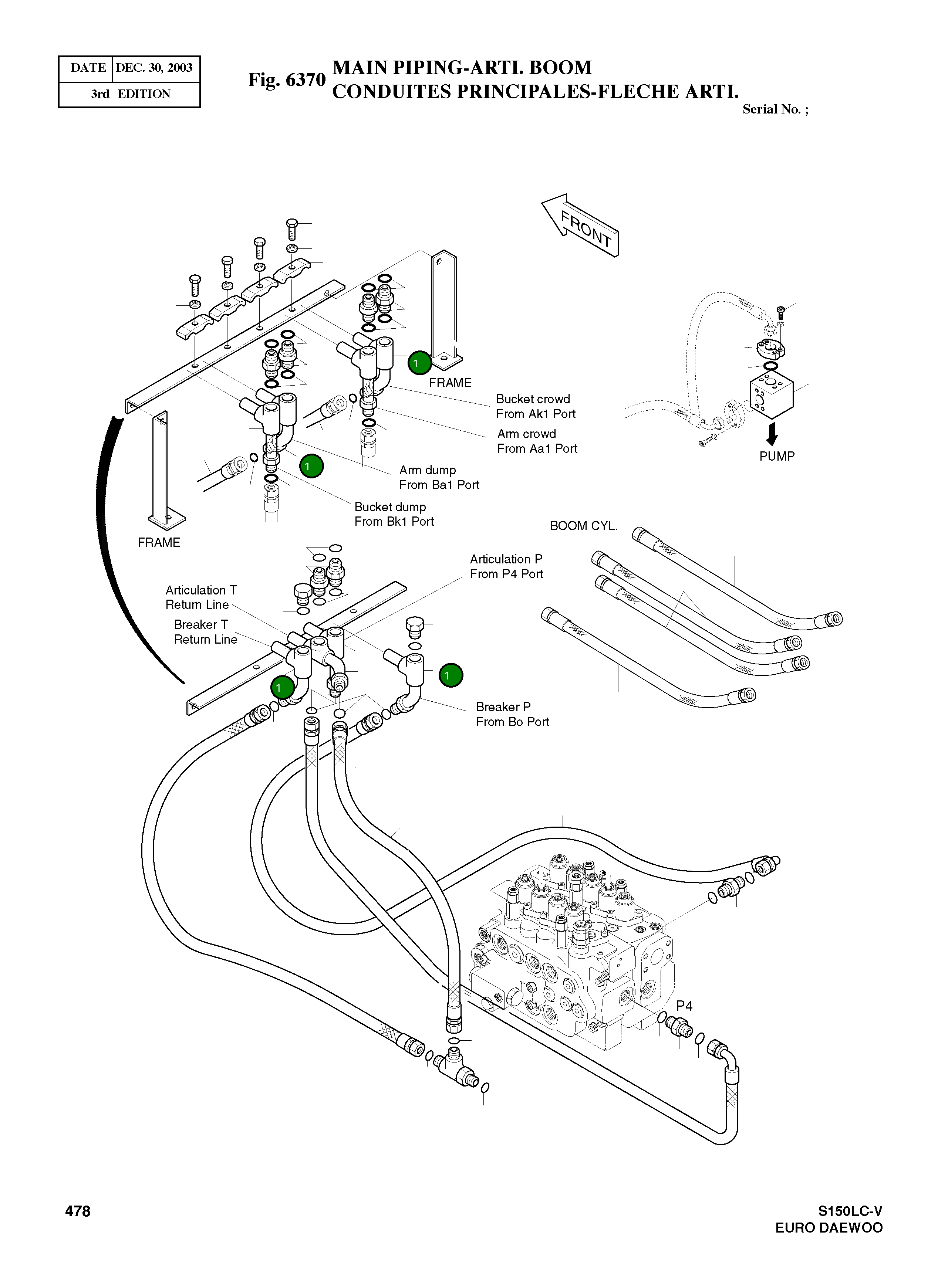 | DATE | DEC. 30, 2003 |
|---|---|
| 3rd EDITION | |

Fig. 6370 MAIN PIPING-ARTI. BOOM
CONDUITES PRINCIPALES-FLECHE ARTI.

Serial No. ;

FRONT

1

FRAME

Bucket crowd
From Ak1 Port

Arm crowd
From Aa1 Port

1

Arm dump
From Ba1 Port

Bucket dump
From Bk1 Port

PUMP

FRAME

BOOM CYL.

Articulation P
From P4 Port

Articulation T
Return Line

Breaker T
Return Line

1

1

Breaker P
From Bo Port

P4

478

S150LC-V
EURO DAEWOO