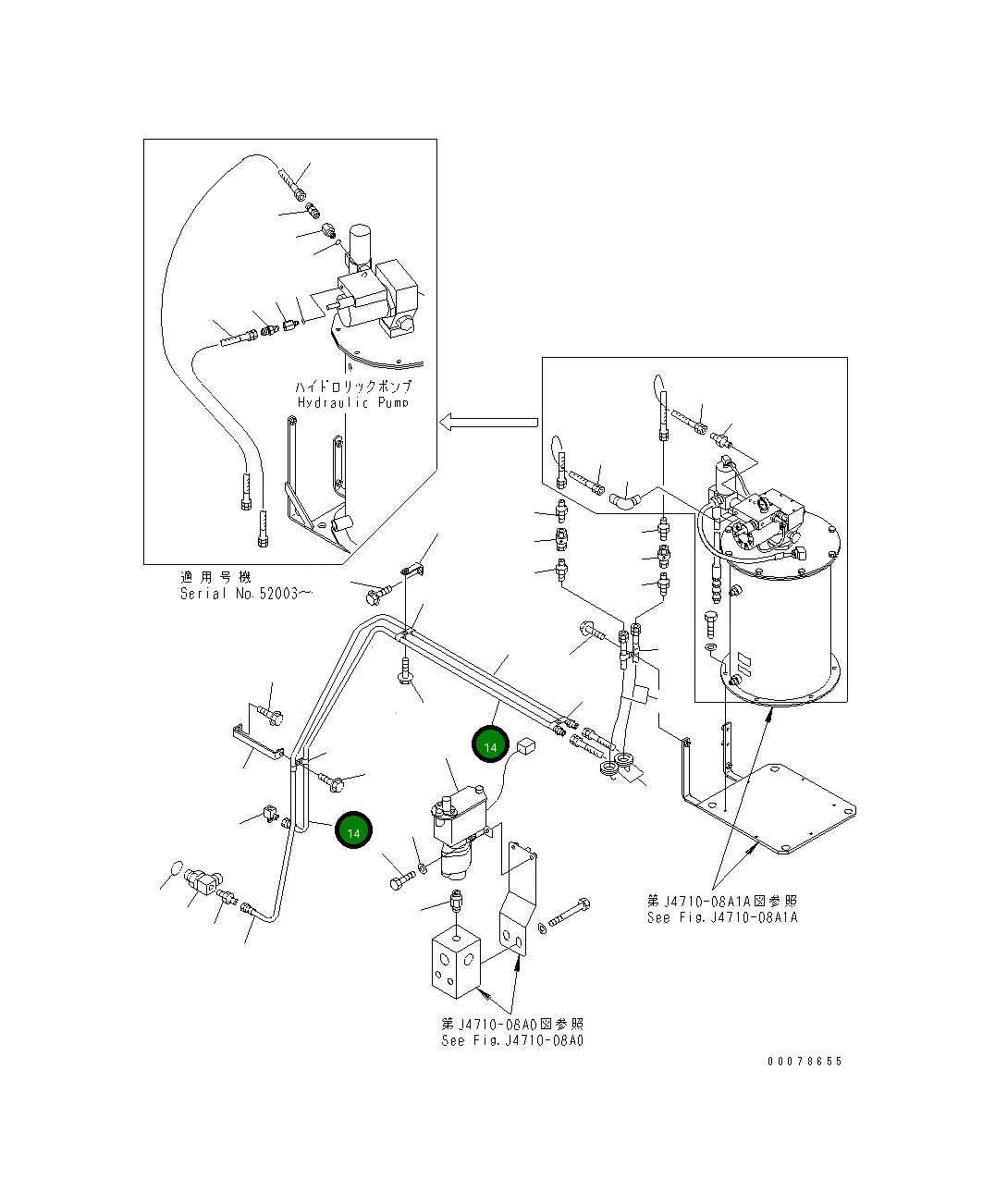 ハイドロリックポンプ
Hydraulic Pump

適用号機
Serial No.52003～

14

14

第J4710-08A1A図参照
See Fig.J4710-08A1A

第J4710-08A0図参照
See Fig.J4710-08A0

00078655