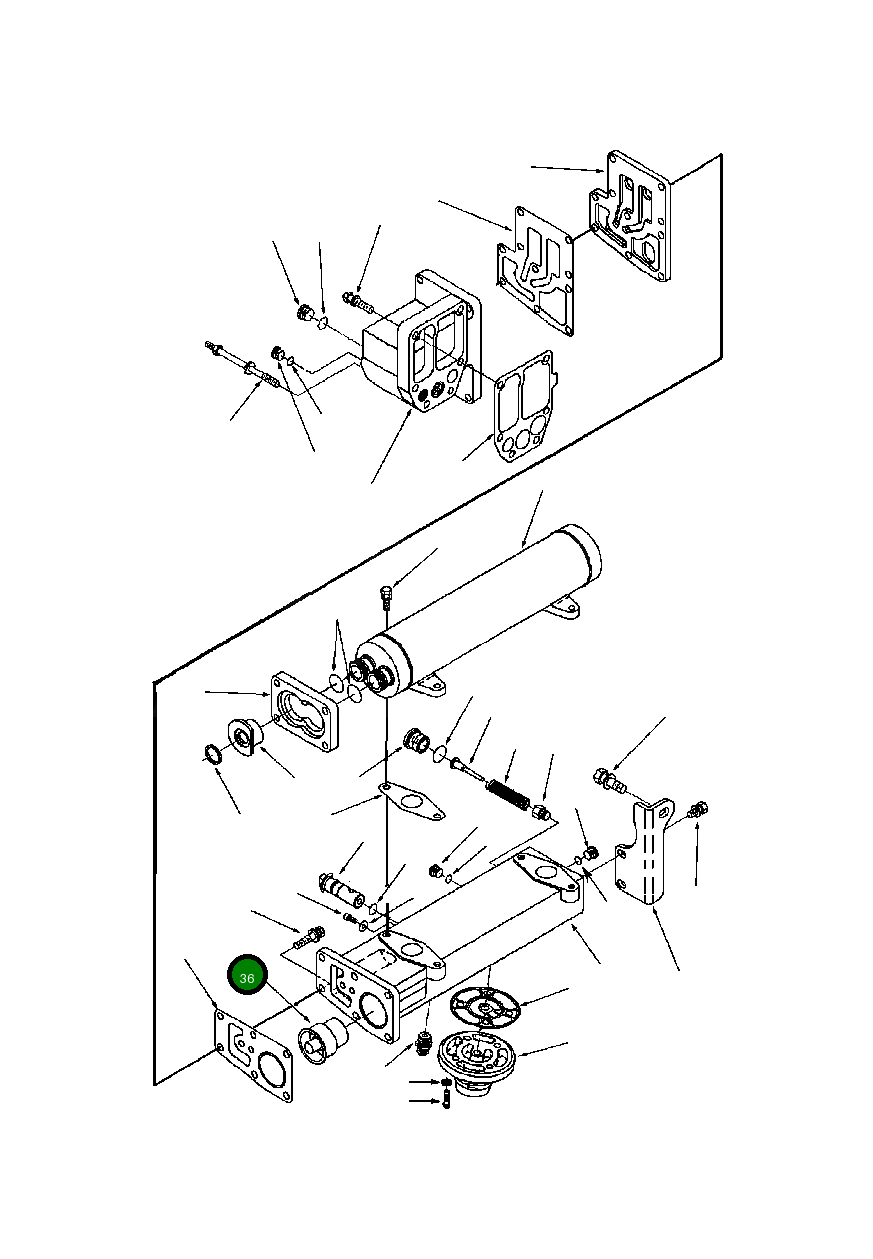 36