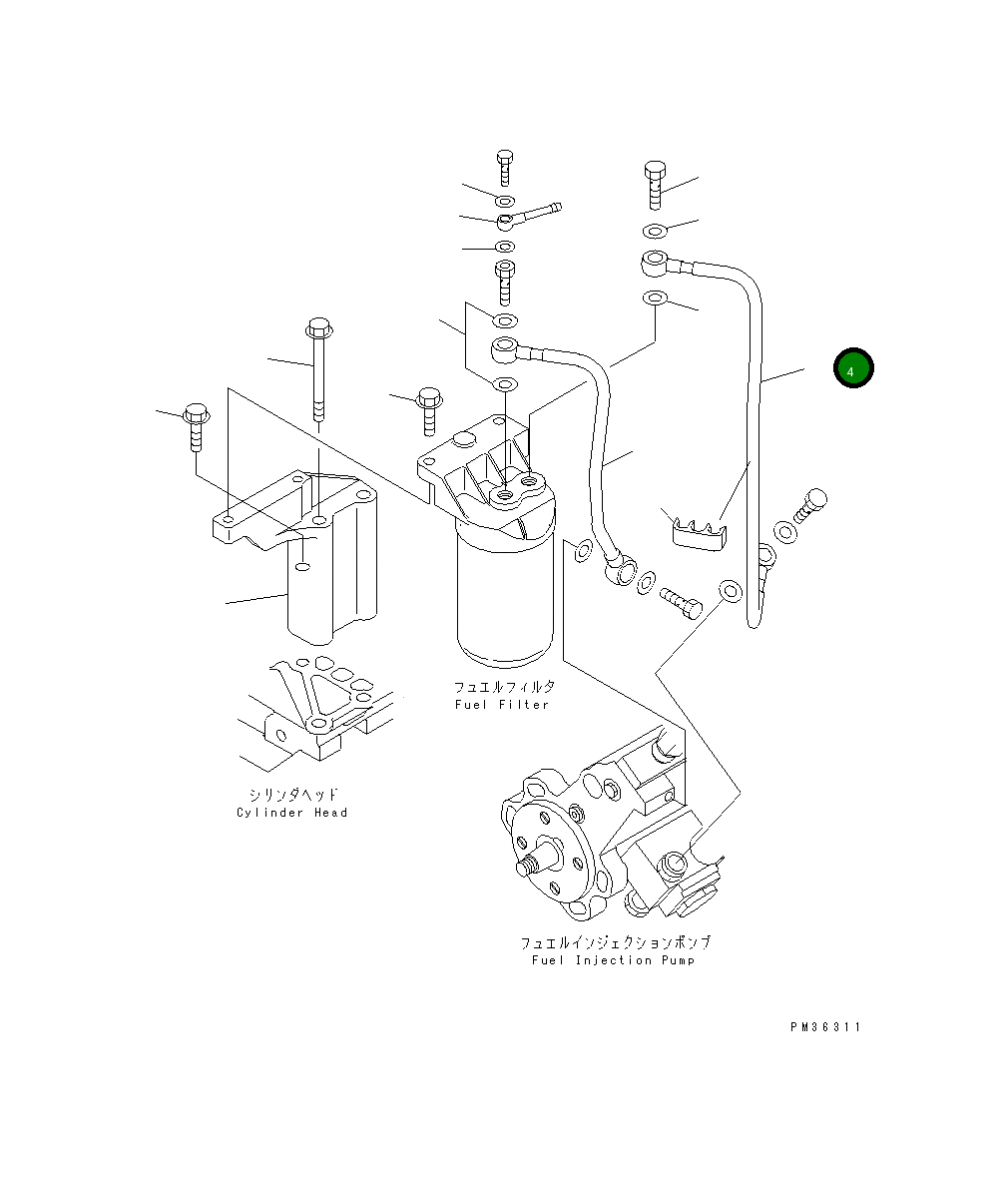 4

フュエルフィルタ
Fuel Filter

シリンダヘッド
Cylinder Head

フュエルインジェクションポンプ
Fuel Injection Pump

PM36311