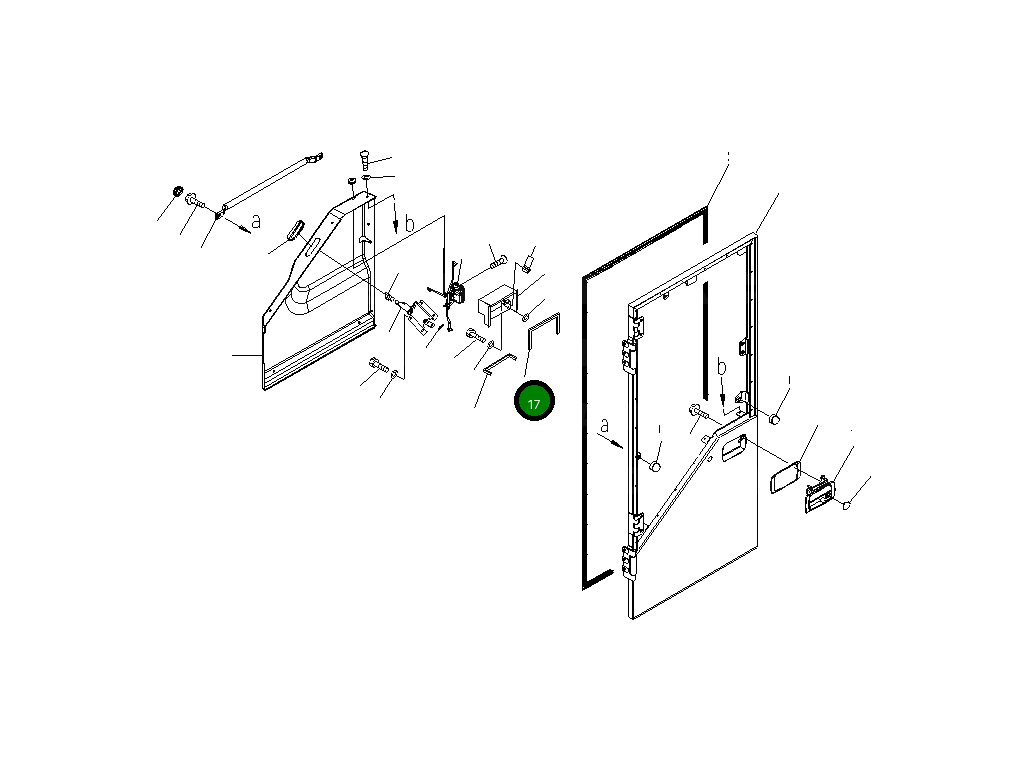 a
b
17
b
a