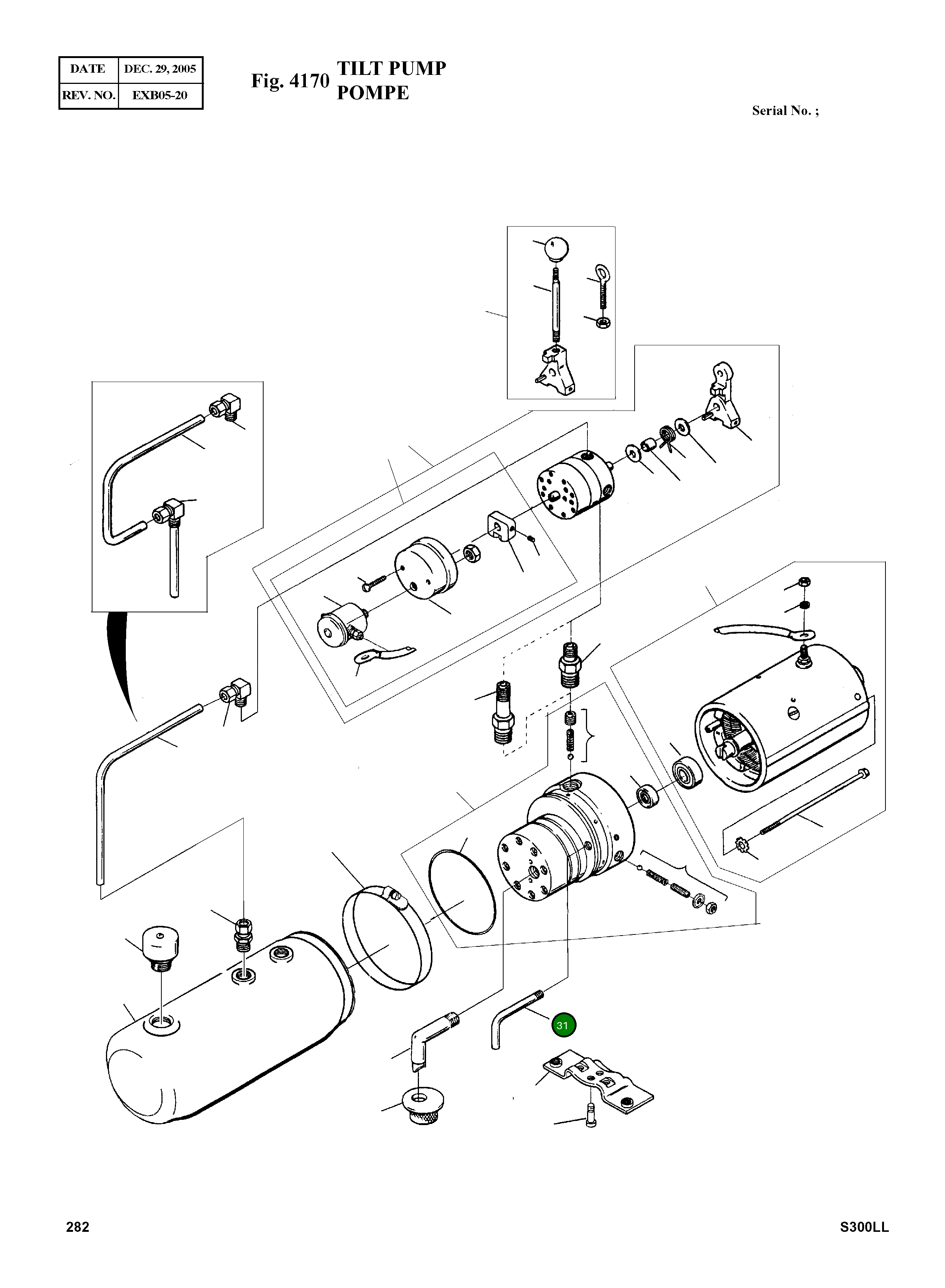 | DATE | DEC. 29, 2005 |
|---|---|
| REV. NO. | EXB05-20 |

Fig. 4170 TILT PUMP
POMPE

Serial No. ;

31

282

S300LL