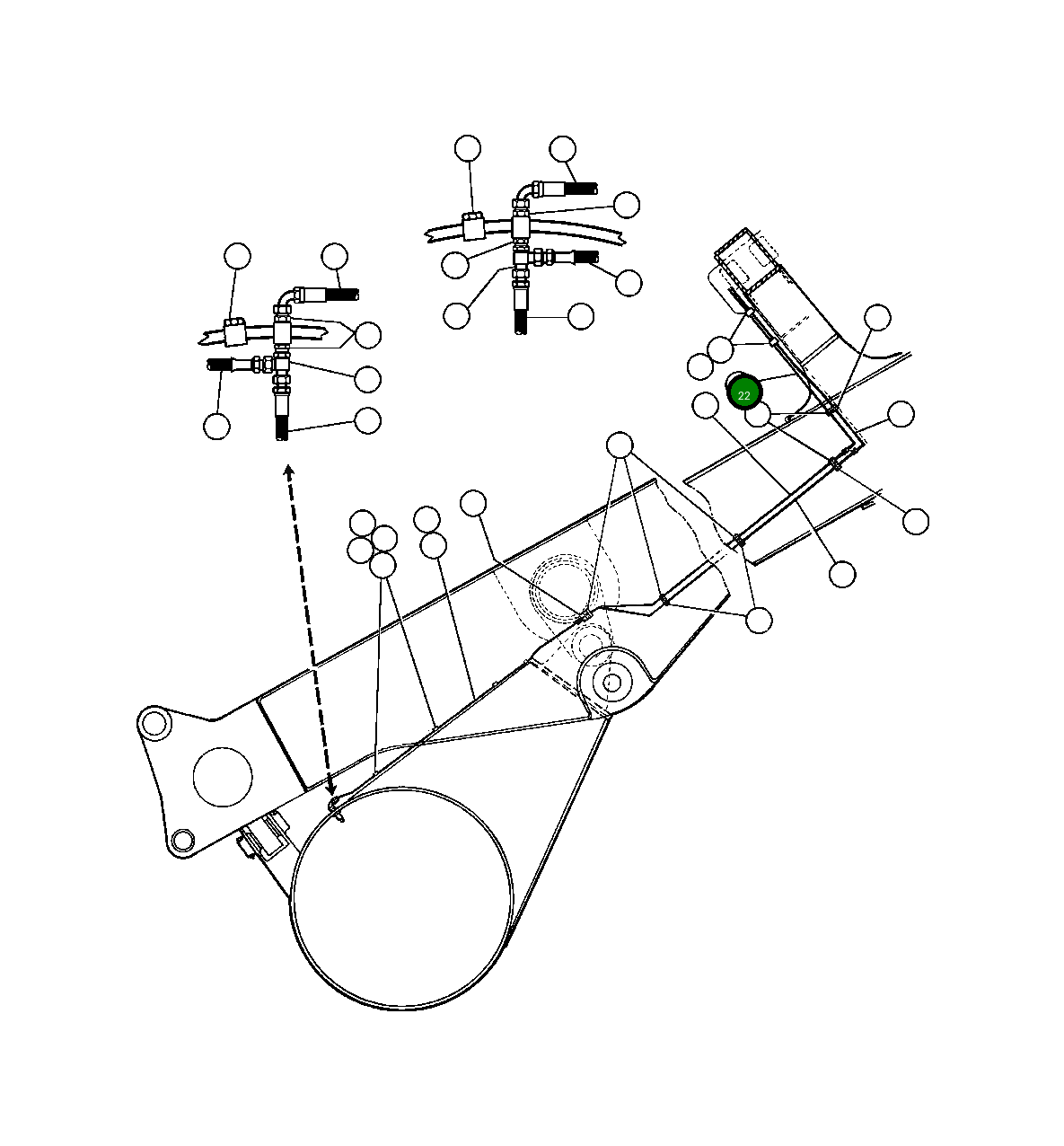 22