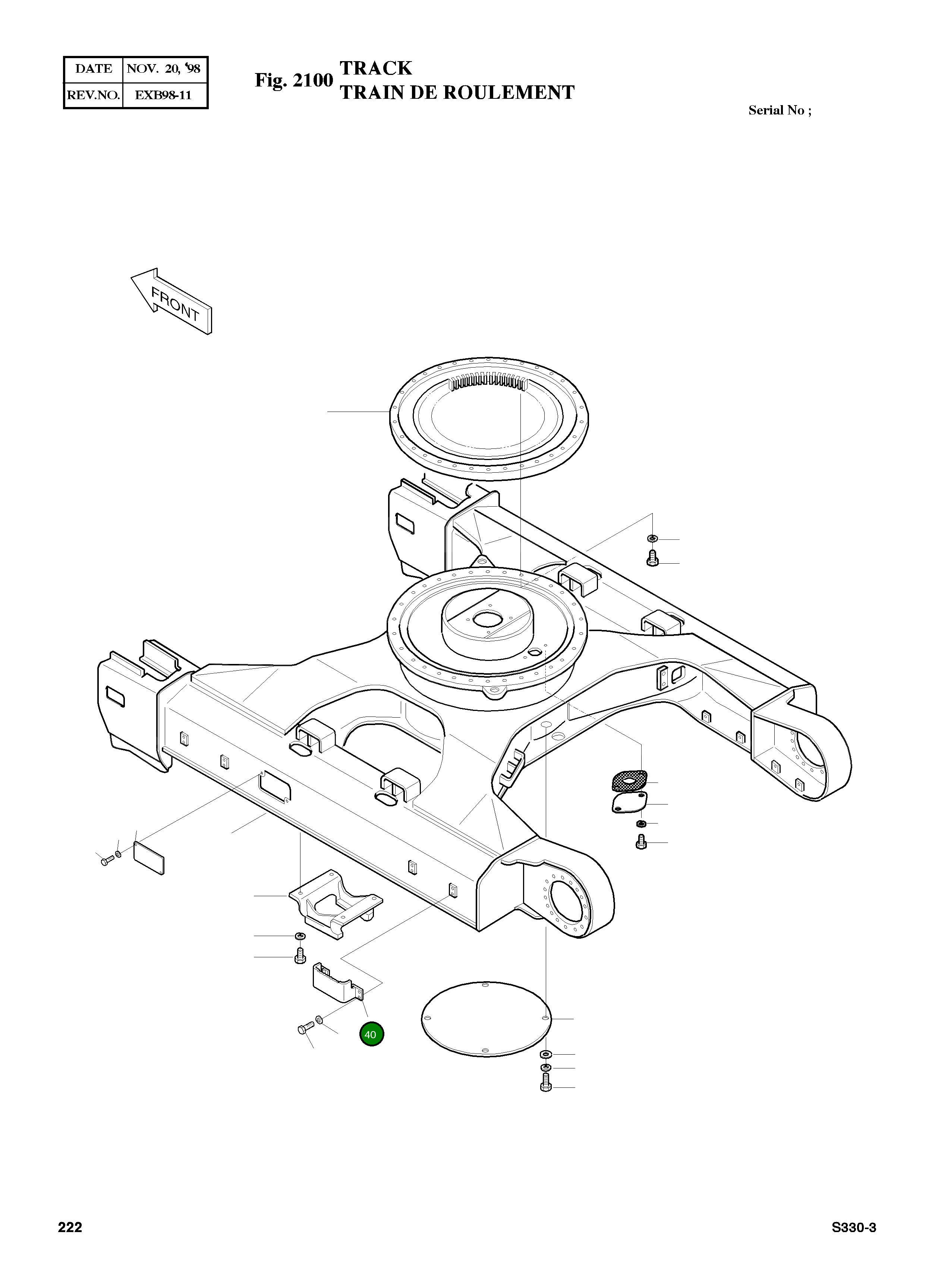 | DATE | NOV. 20, '98 |
|---|---|
| REV.NO. | EXB98-11 |

Fig. 2100 TRACK
TRAIN DE ROULEMENT

Serial No ;

FRONT

40

222

S330-3