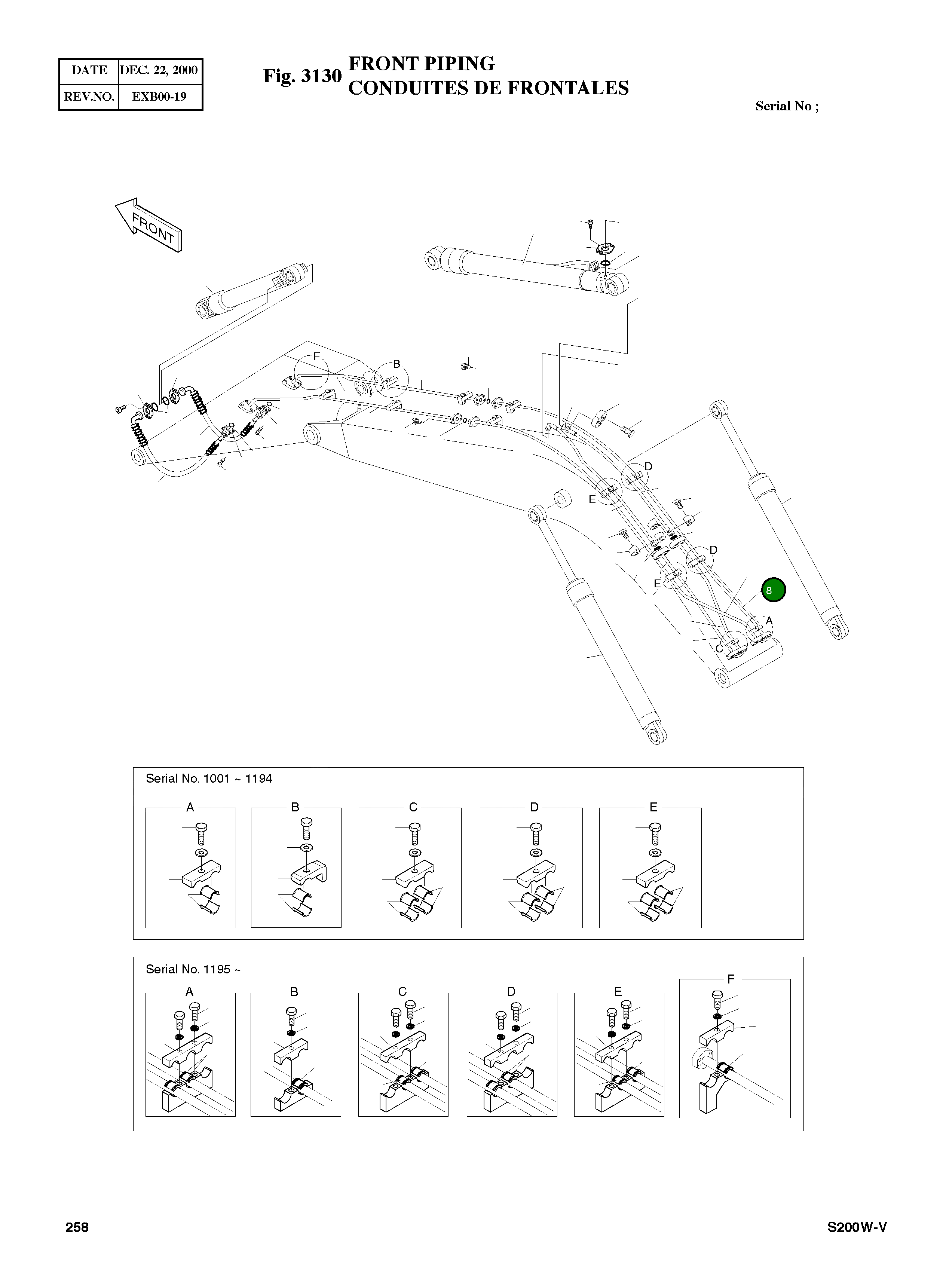 | DATE | DEC. 22, 2000 |
|---|---|
| REV.NO. | EXB00-19 |

Fig. 3130 FRONT PIPING
CONDUITES DE FRONTALES

Serial No ;

FRONT

F
B
D
E
D
E
8
A
C

Serial No. 1001 ~ 1194

A
B
C
D
E

Serial No. 1195 ~

A
B
C
D
E
F

258

S200W-V