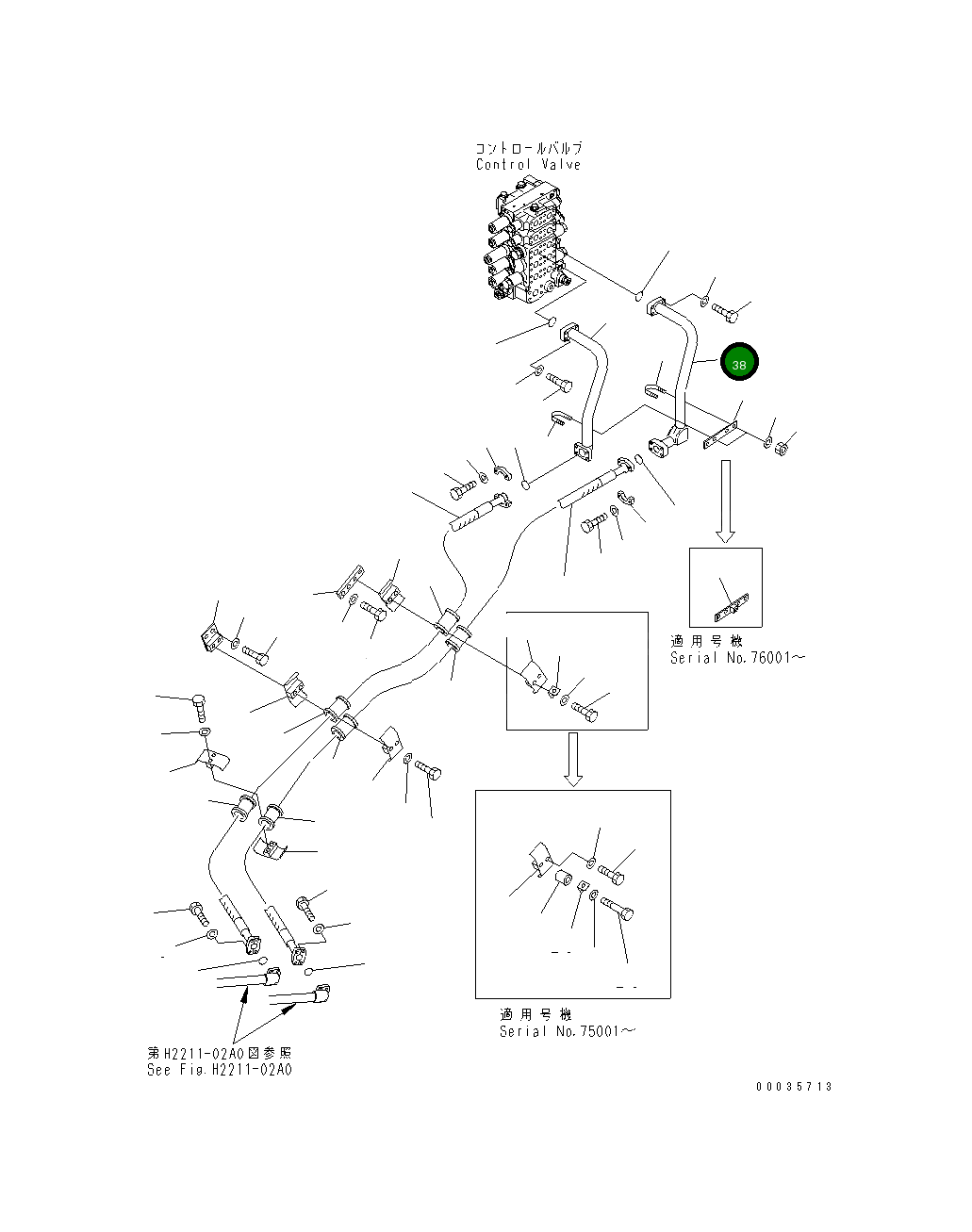 コントロールバルブ
Control Valve

38

適用号機
Serial No.76001～

適用号機
Serial No.75001～

第H2211-02A0図参照
See Fig.H2211-02A0

00035713