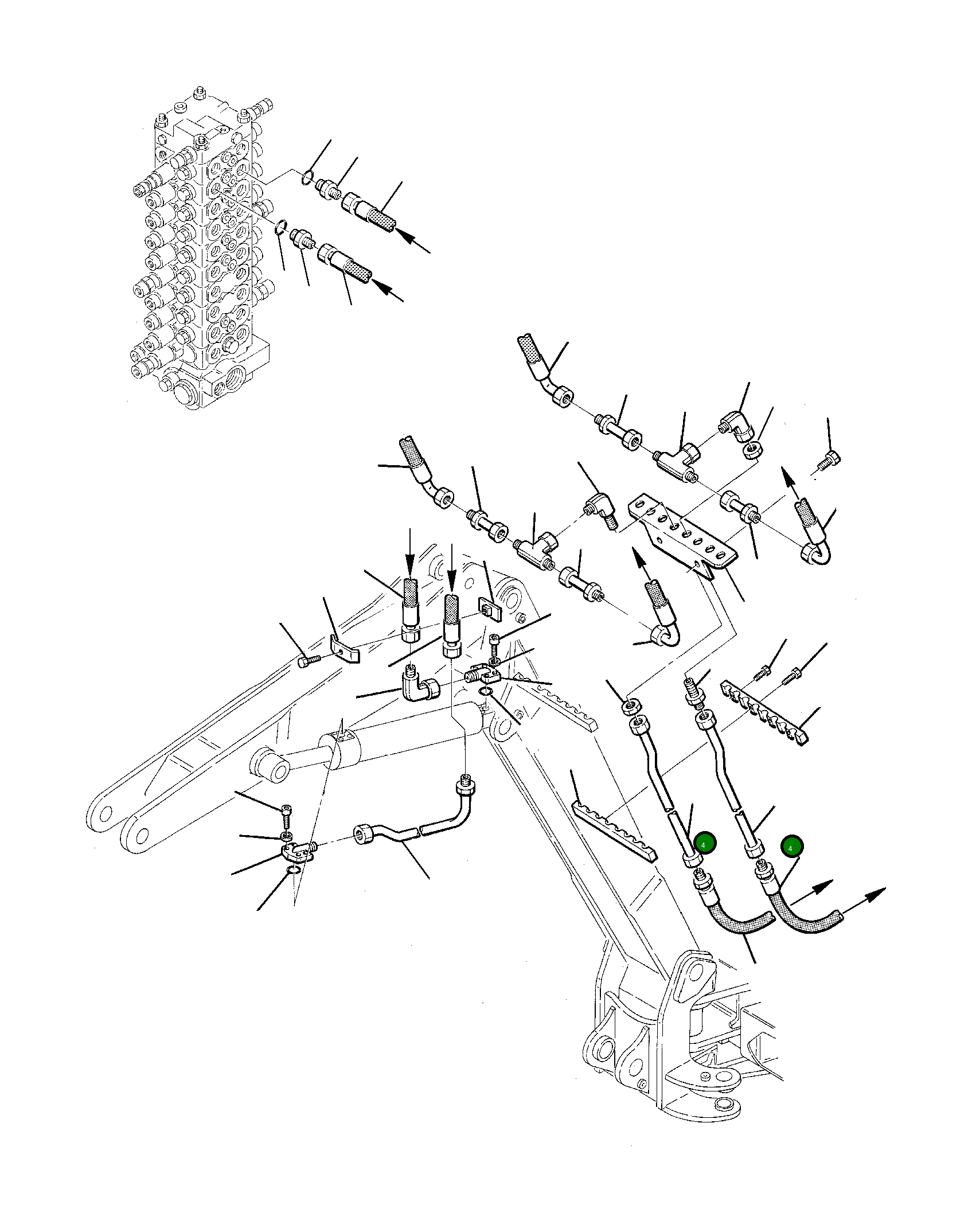 4
4