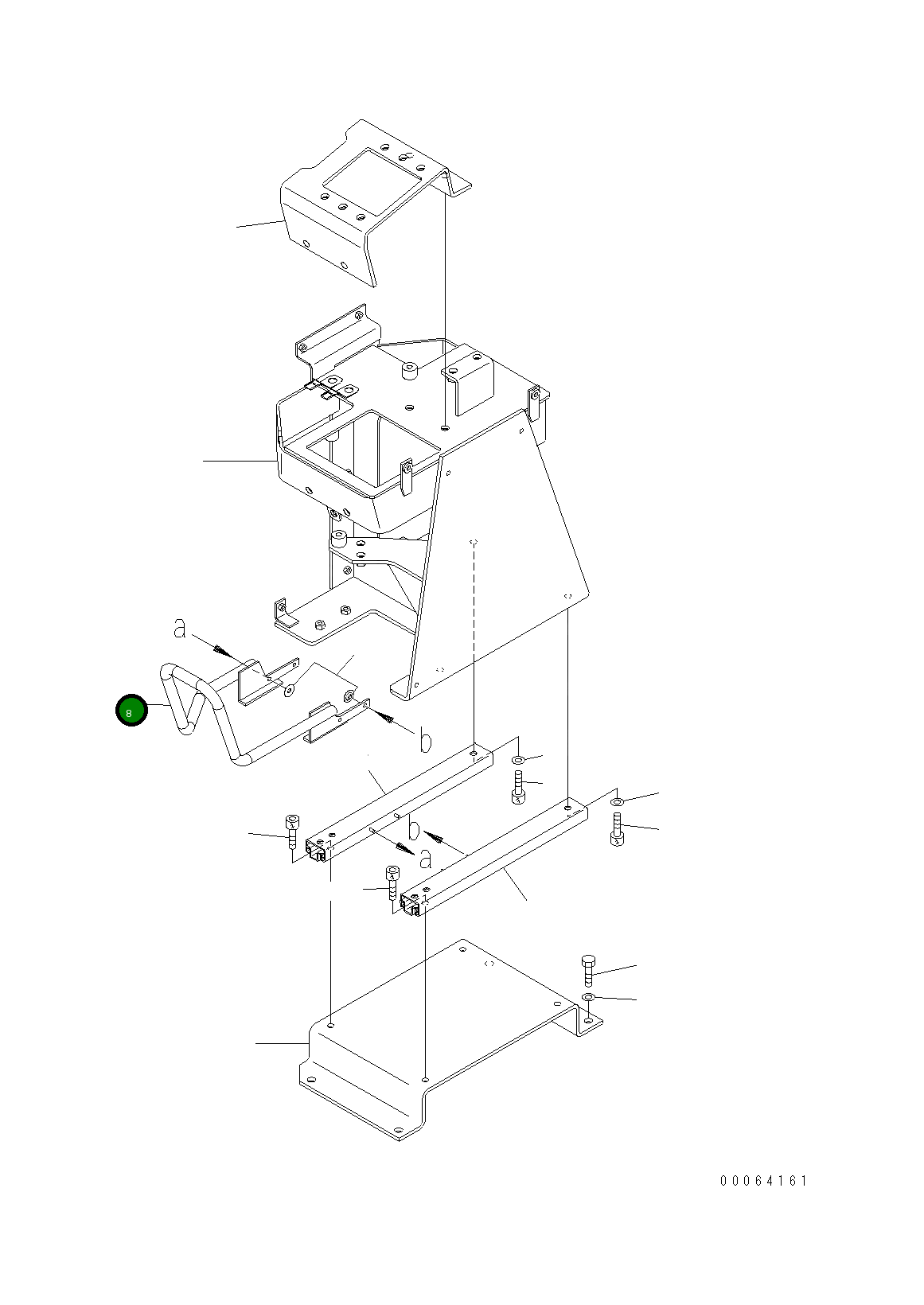 a
8
b
b
a
00064161