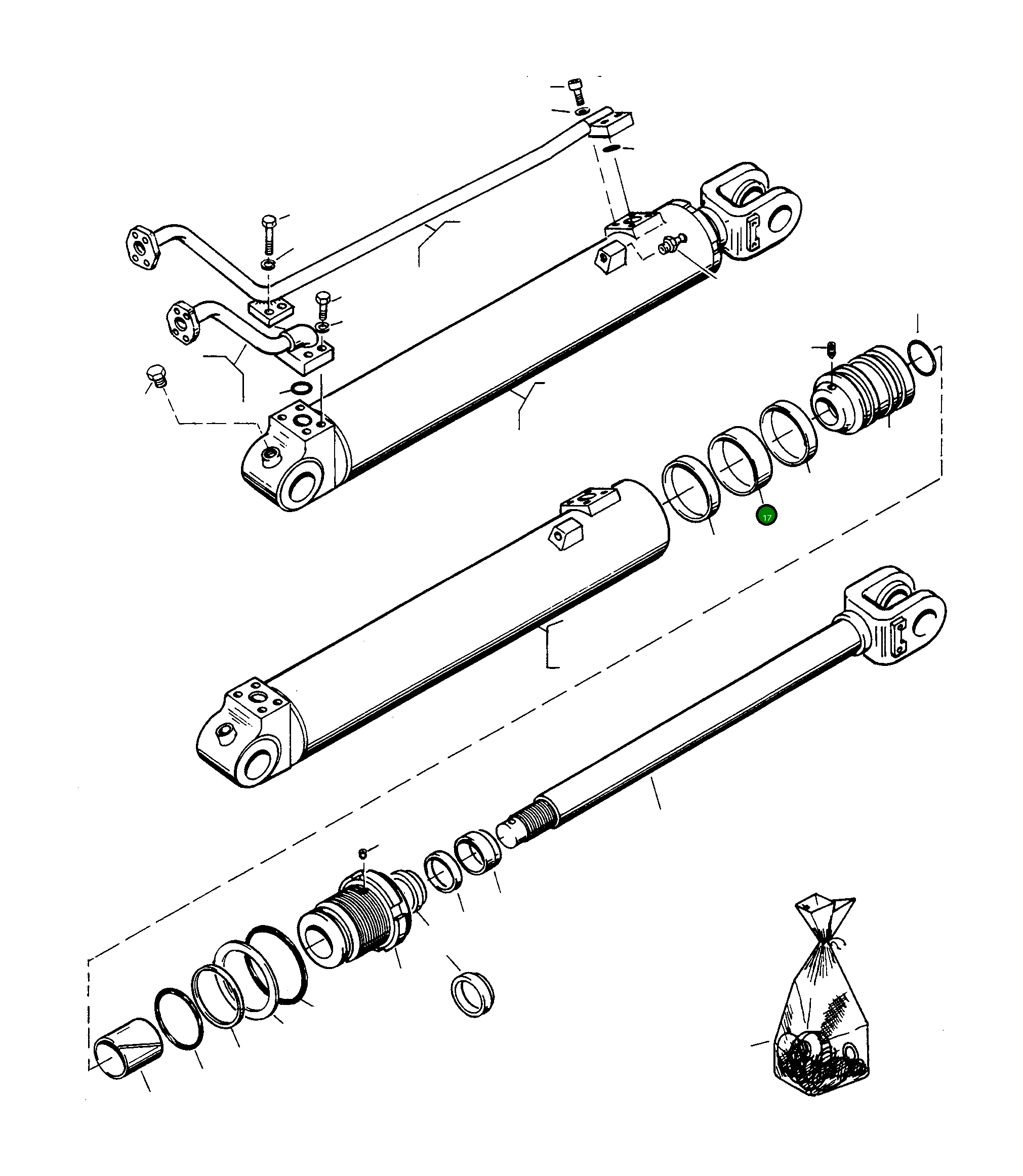 17