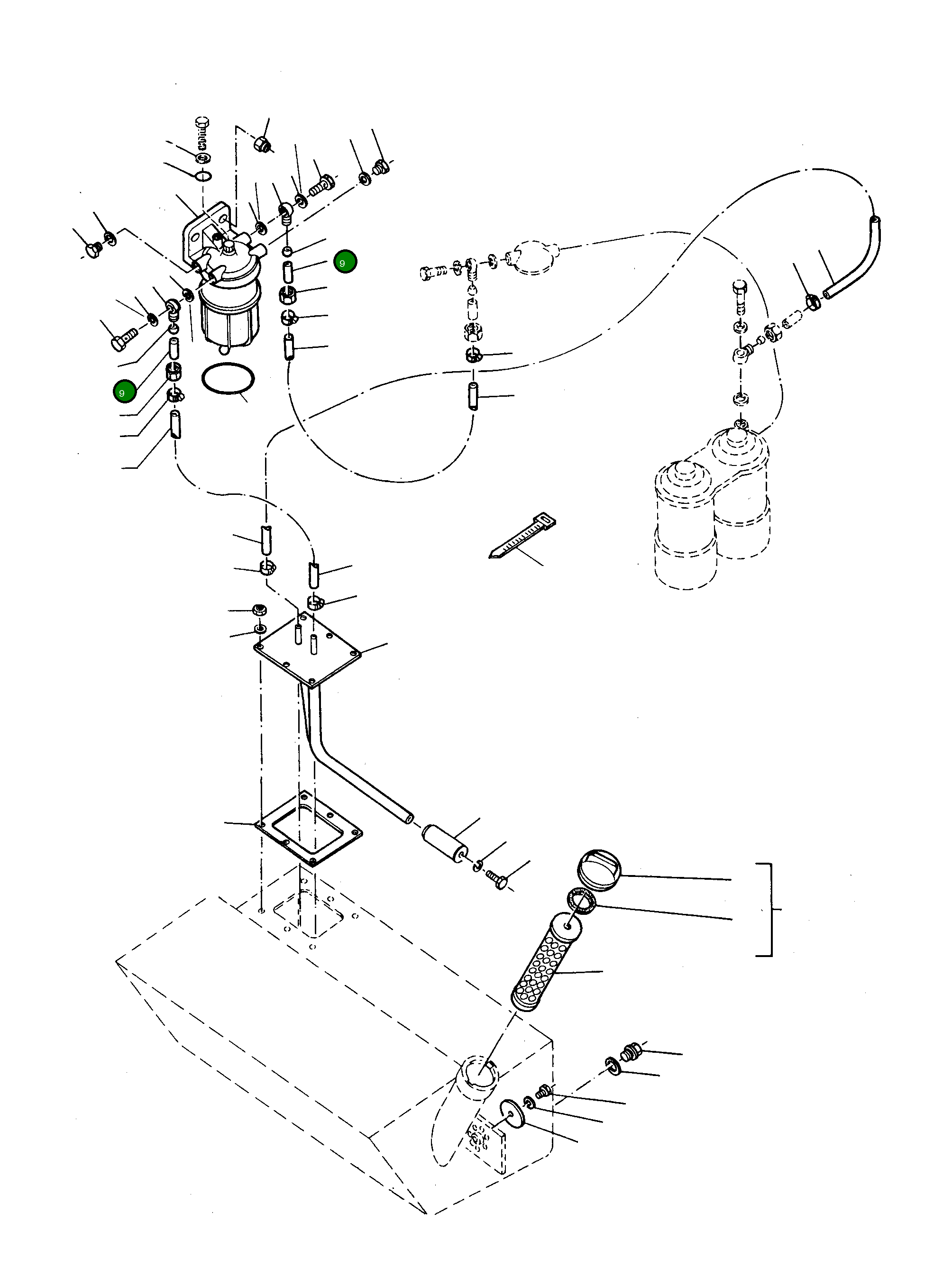 9

9