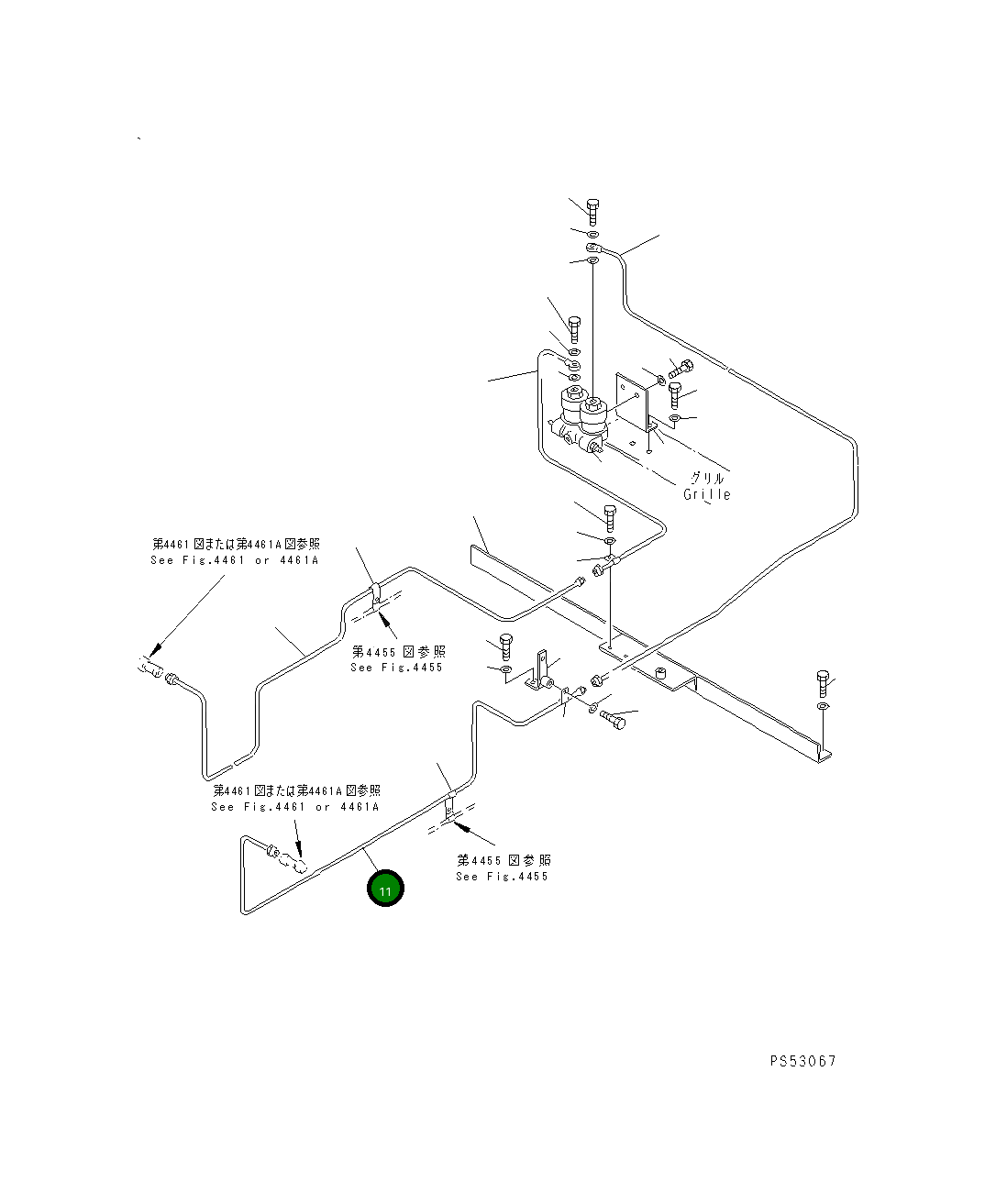 グリル
Grille

第4461図または第4461A図参照
See Fig.4461 or 4461A

第4455図参照
See Fig.4455

第4461図または第4461A図参照
See Fig.4461 or 4461A

第4455図参照
See Fig.4455

11

PS53067