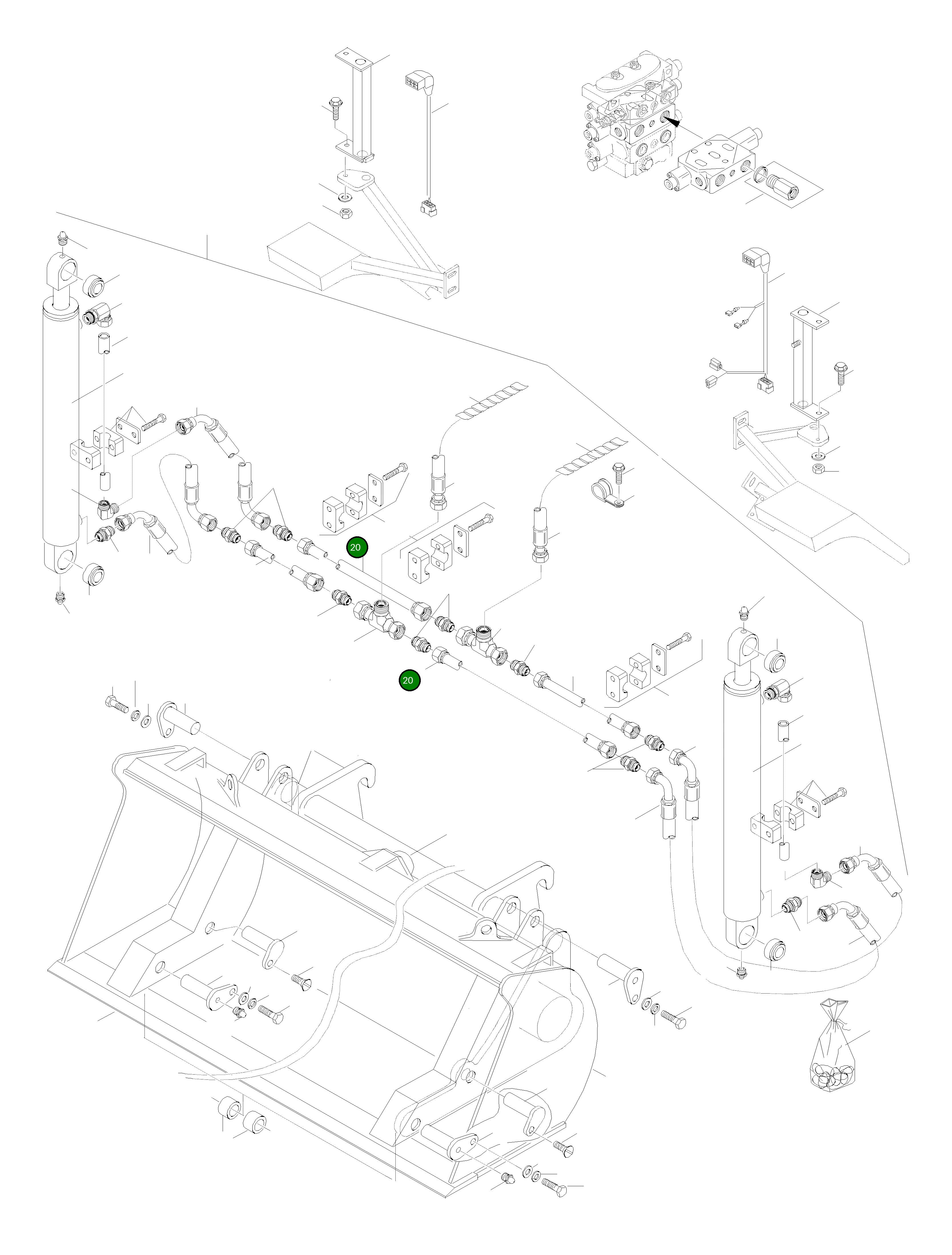 20

20