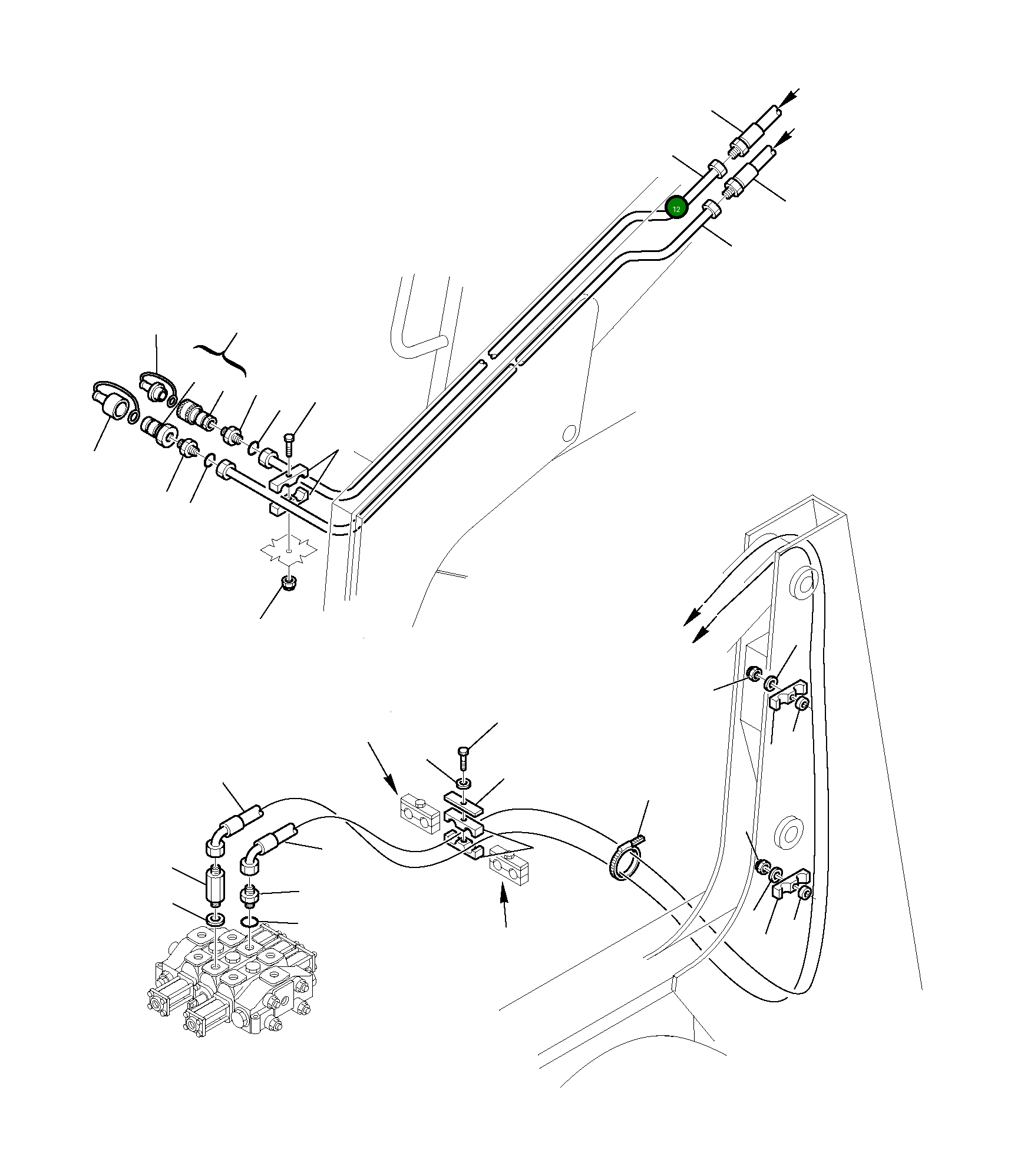 12