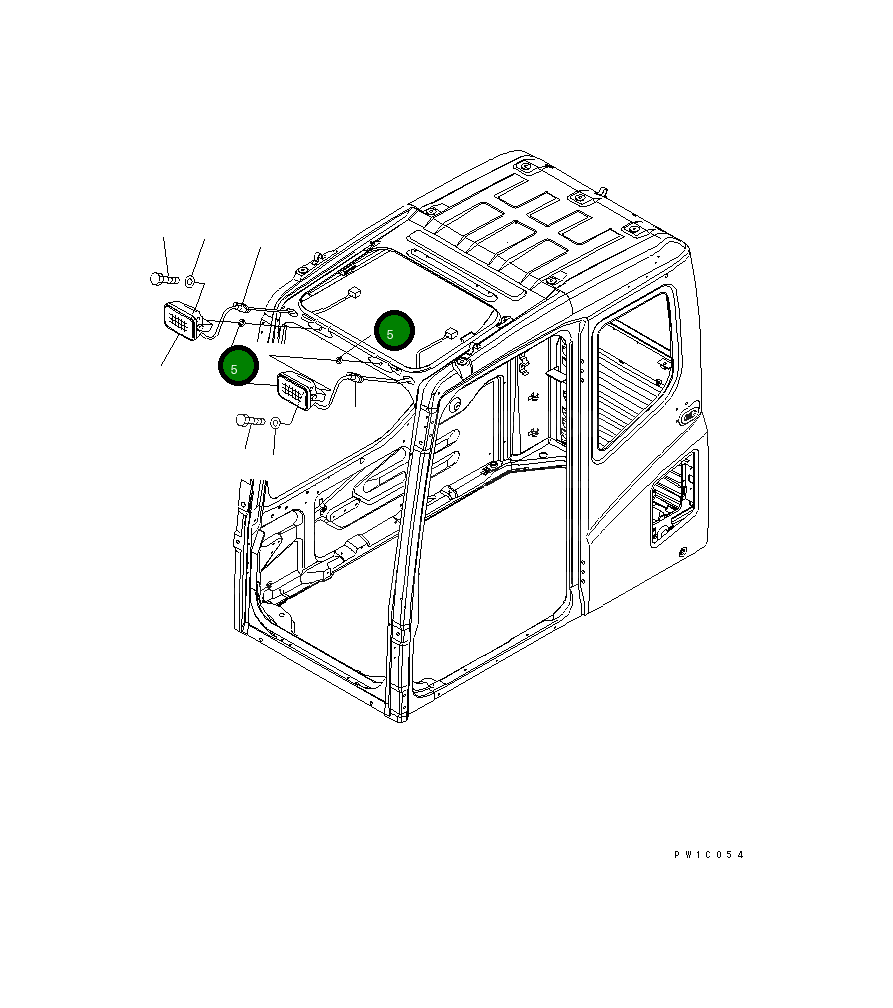 5
5
PW1C054