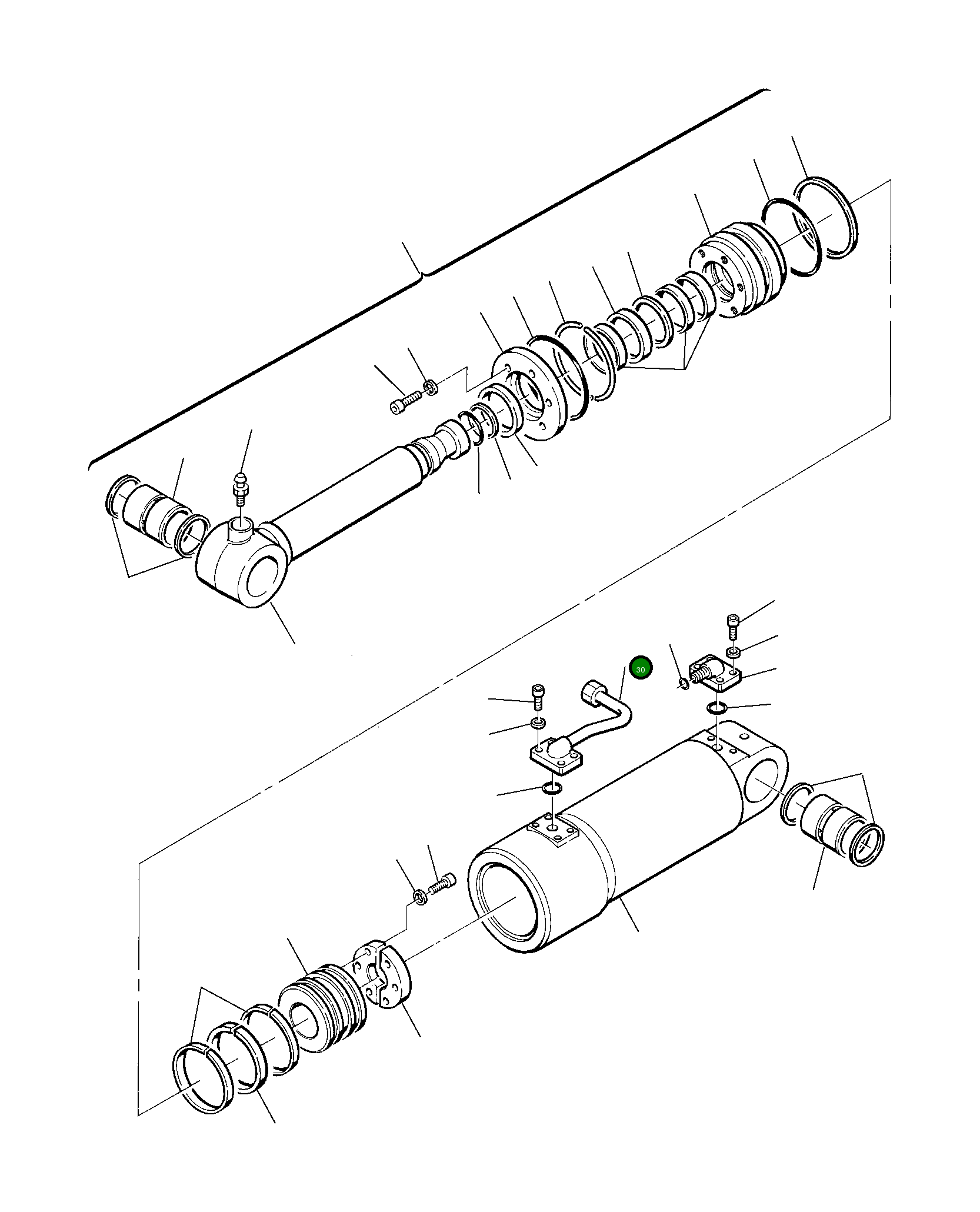 30