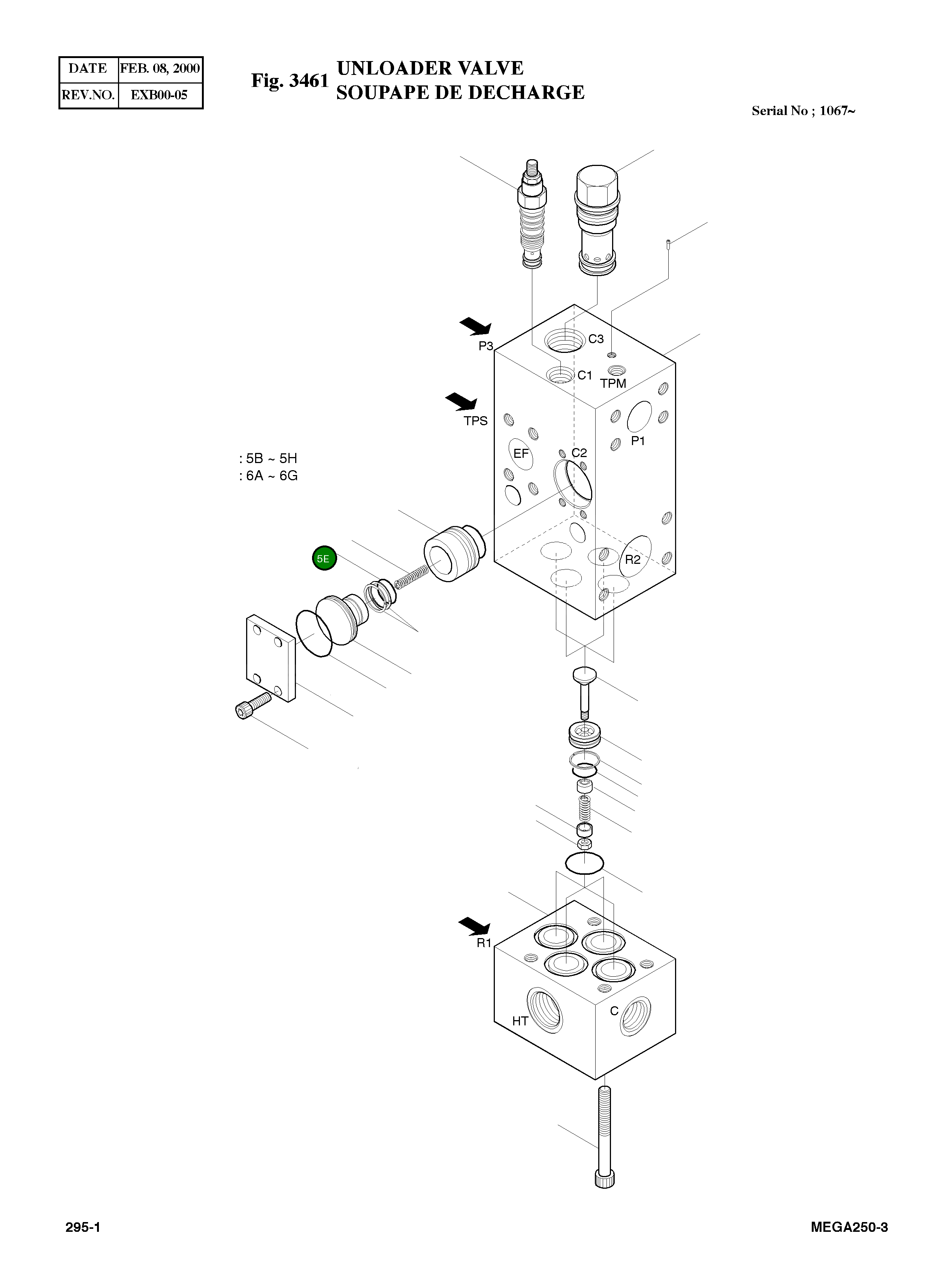 | DATE | FEB. 08, 2000 |
|---|---|
| REV.NO. | EXB00-05 |

Fig. 3461 UNLOADER VALVE
SOUPAPE DE DECHARGE

Serial No ; 1067~

P3
C3
C1
TPM
TPS
P1
EF
C2
: 5B ~ 5H
: 6A ~ 6G
5E
R2
R1
HT
C

295-1

MEGA250-3