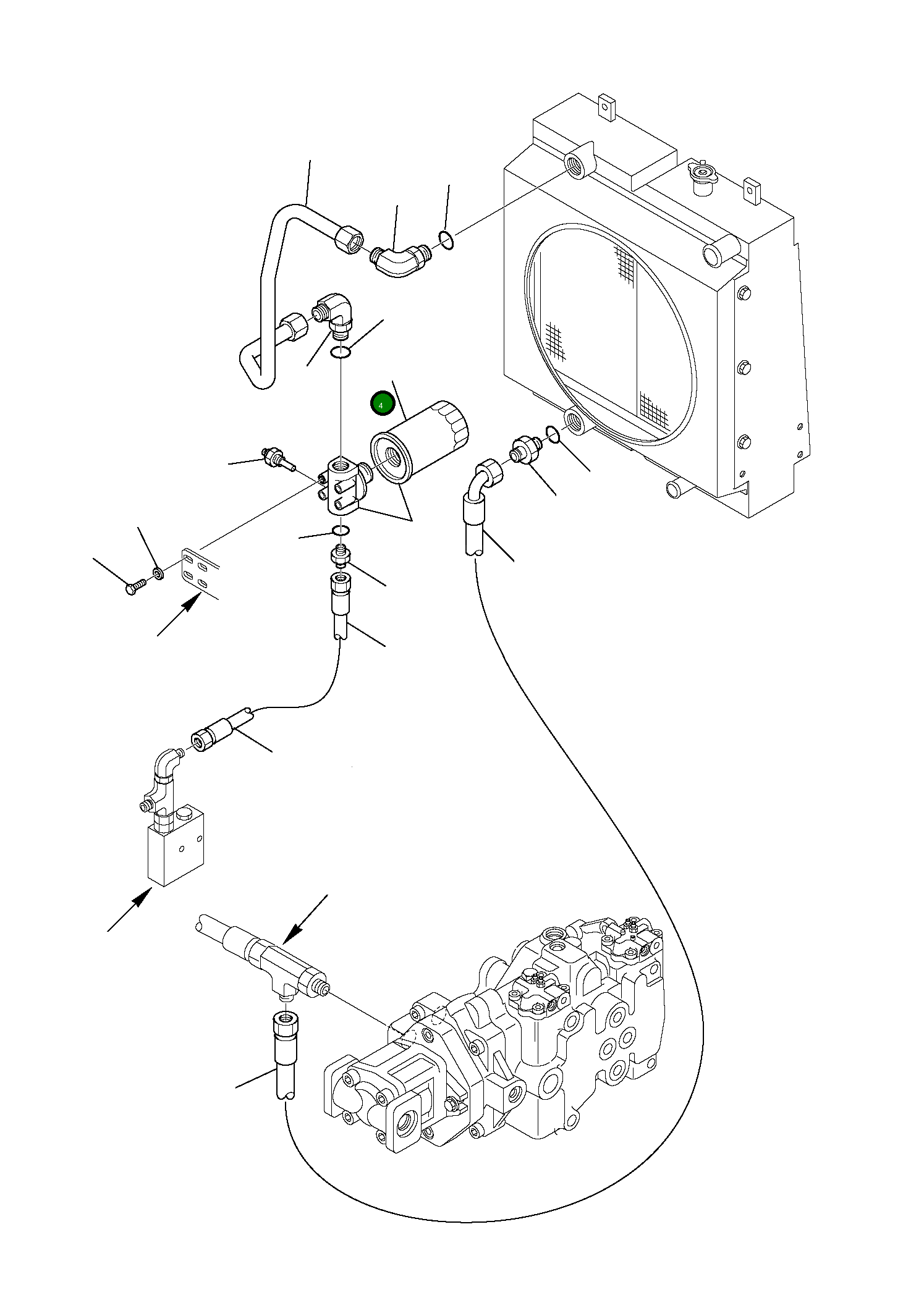 4