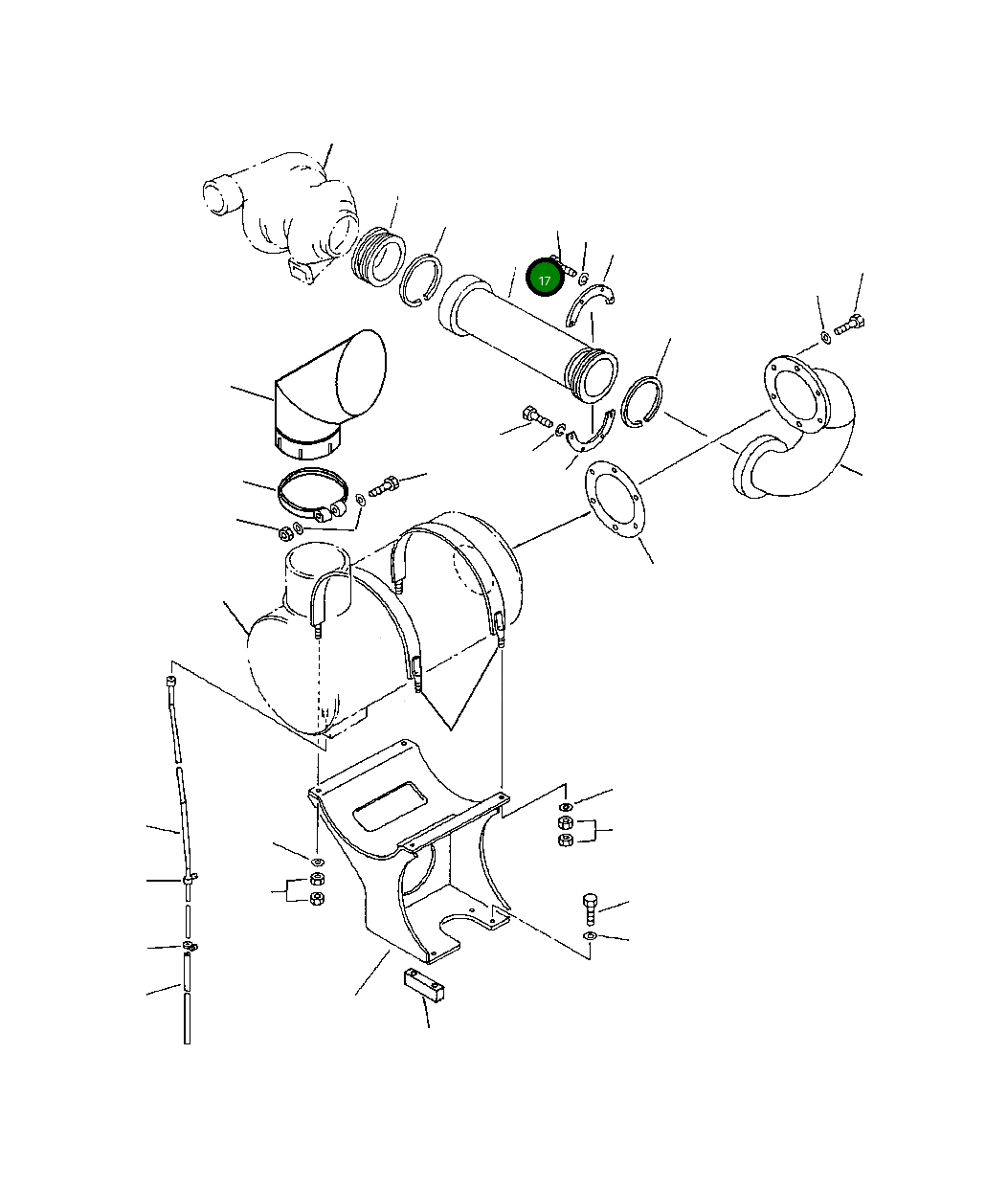 17