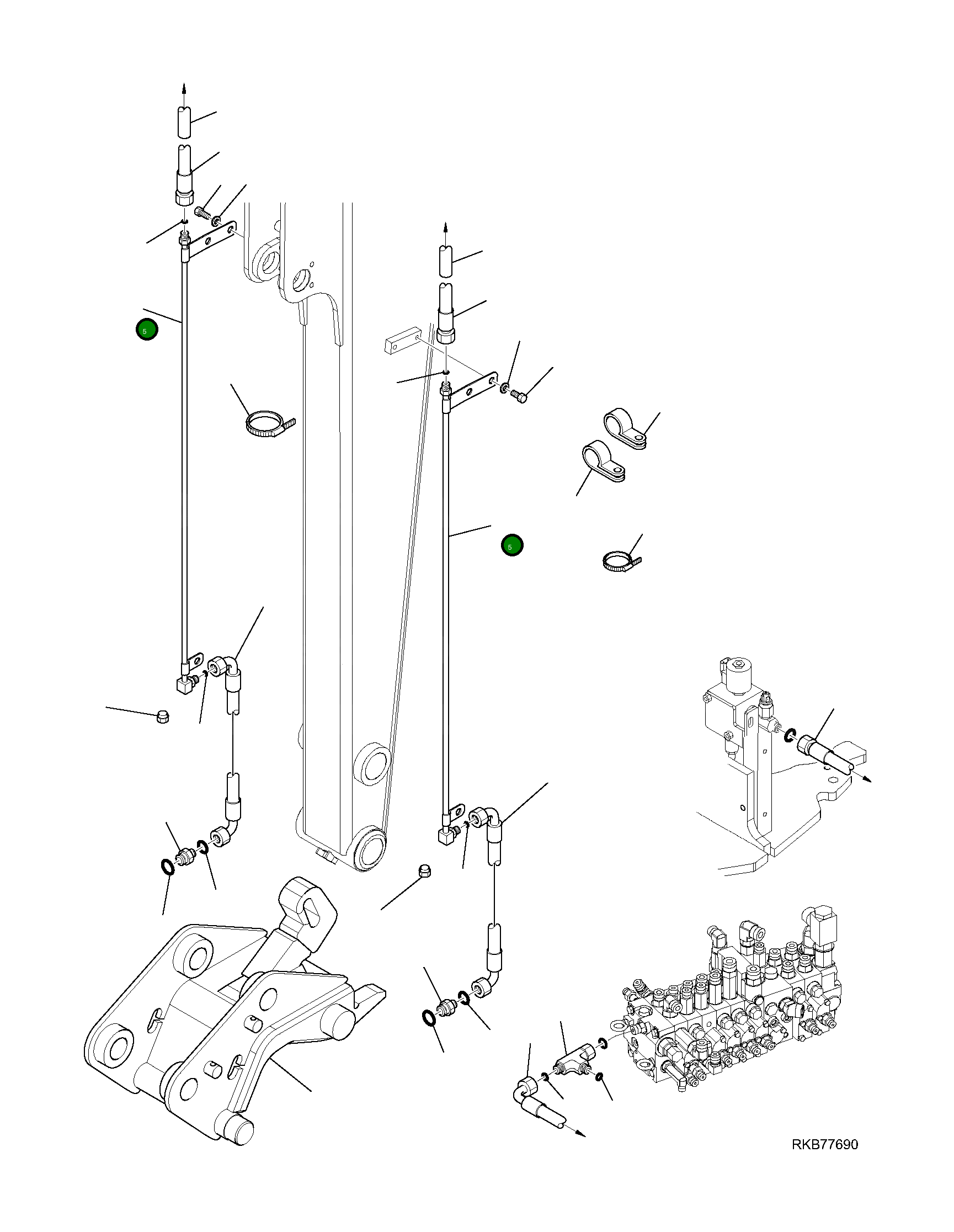 5

5

RKB77690