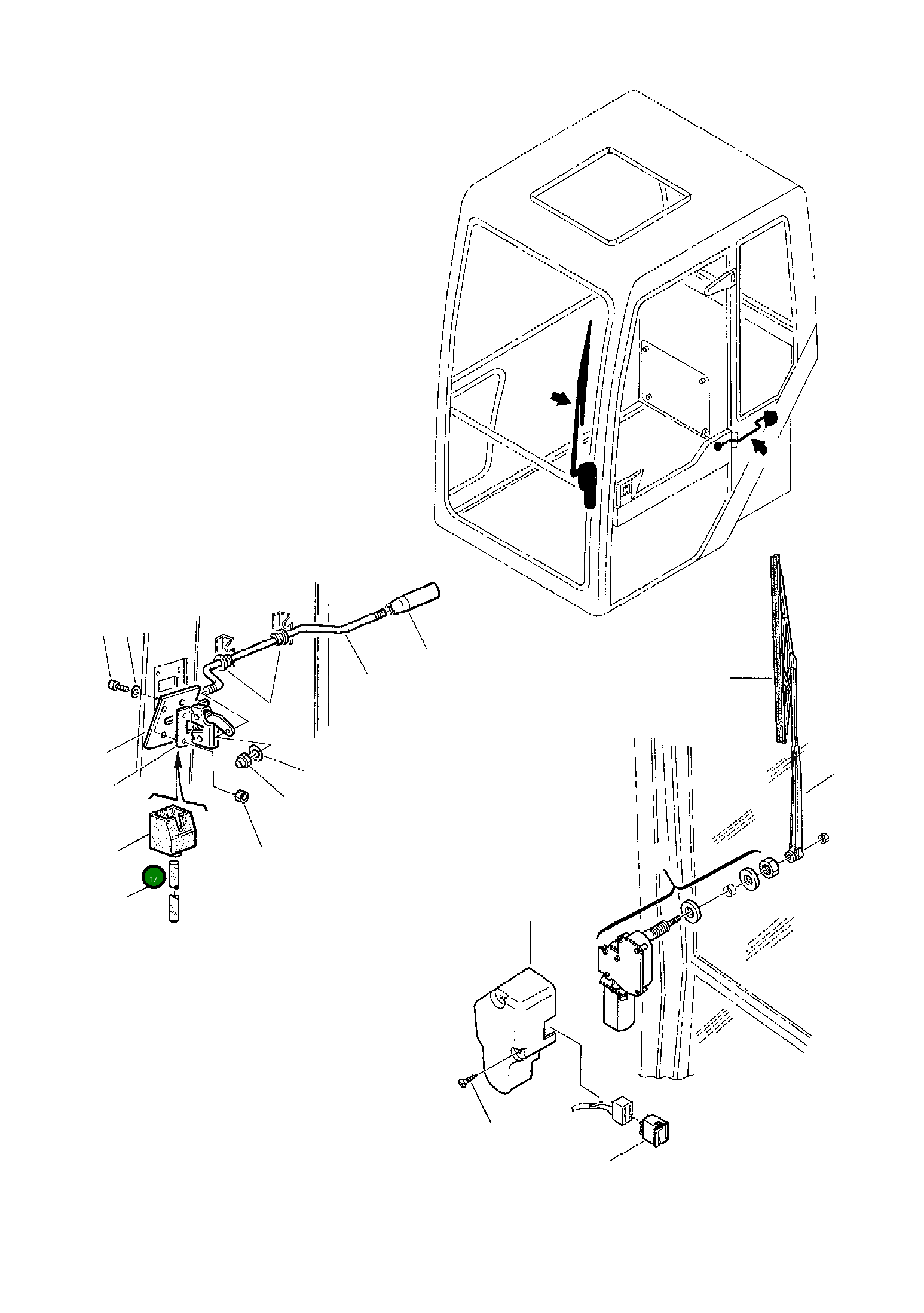 17